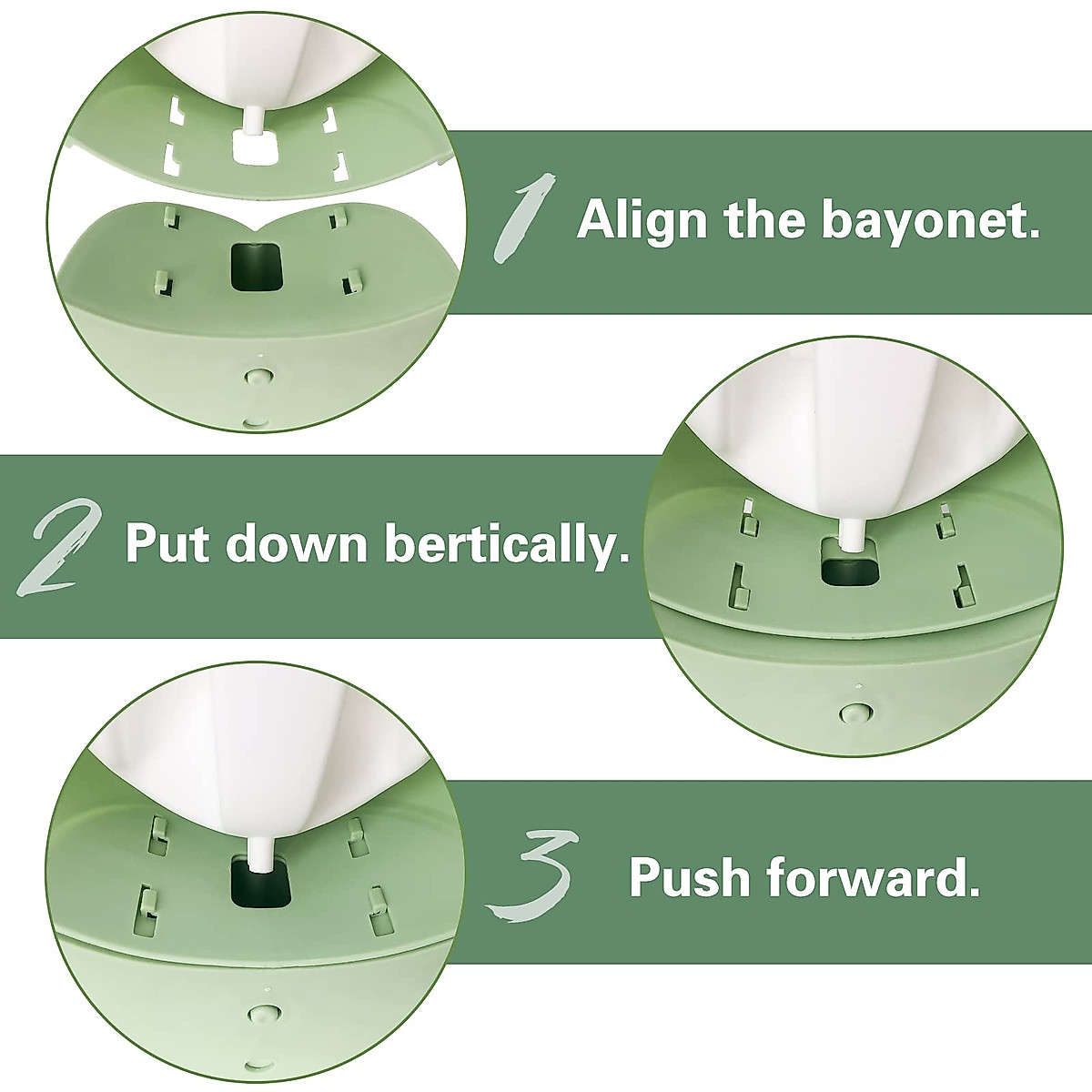 1 Align the bayonet.

2 Put down bertically.

3 Push forward.