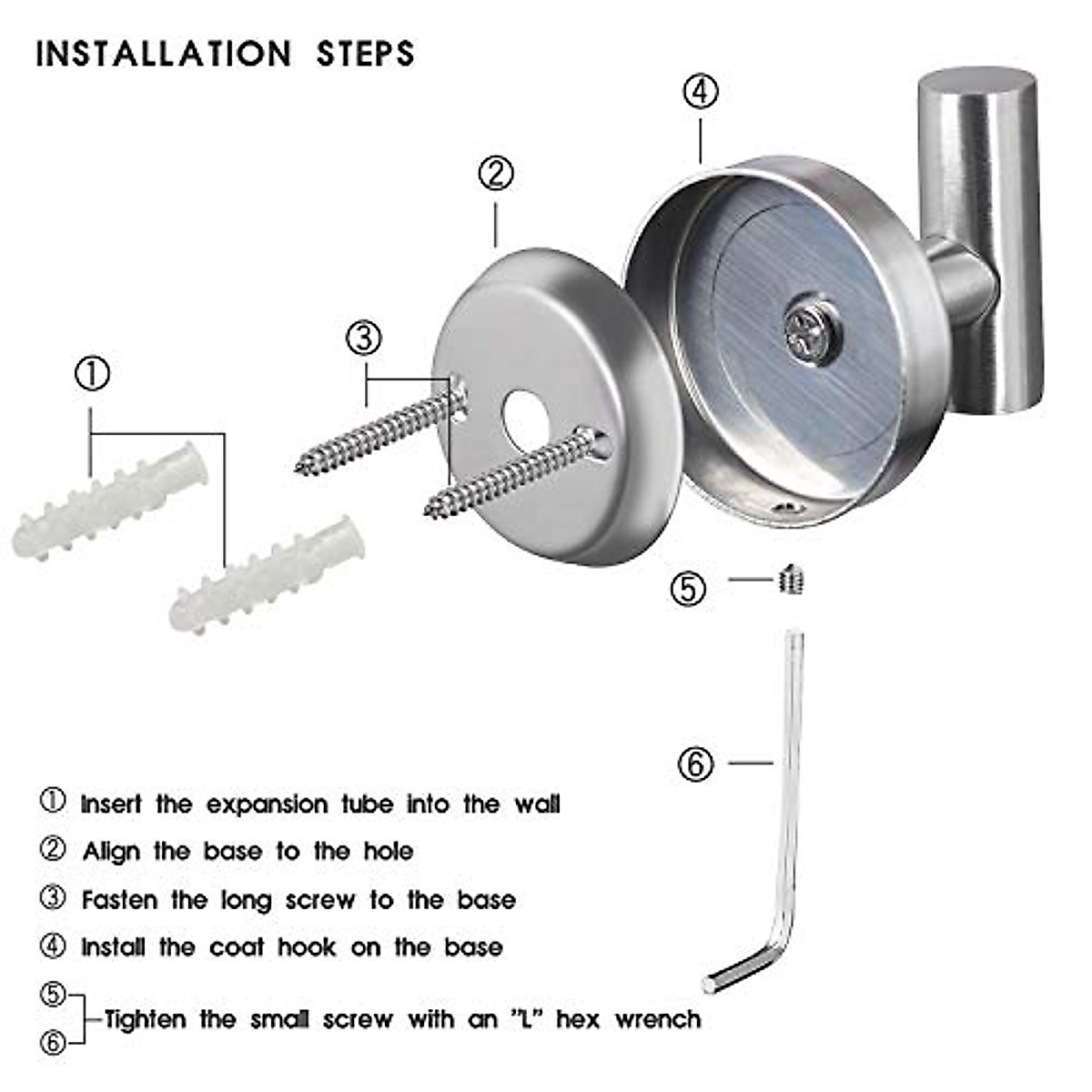 INSTALLATION STEPS

④

②

③

①

⑤

⑥

① Insert the expansion tube into the wall

② Align the base to the hole

③ Fasten the long screw to the base

④ Install the coat hook on the base

⑤
⑥ Tighten the small screw with an "L" hex wrench