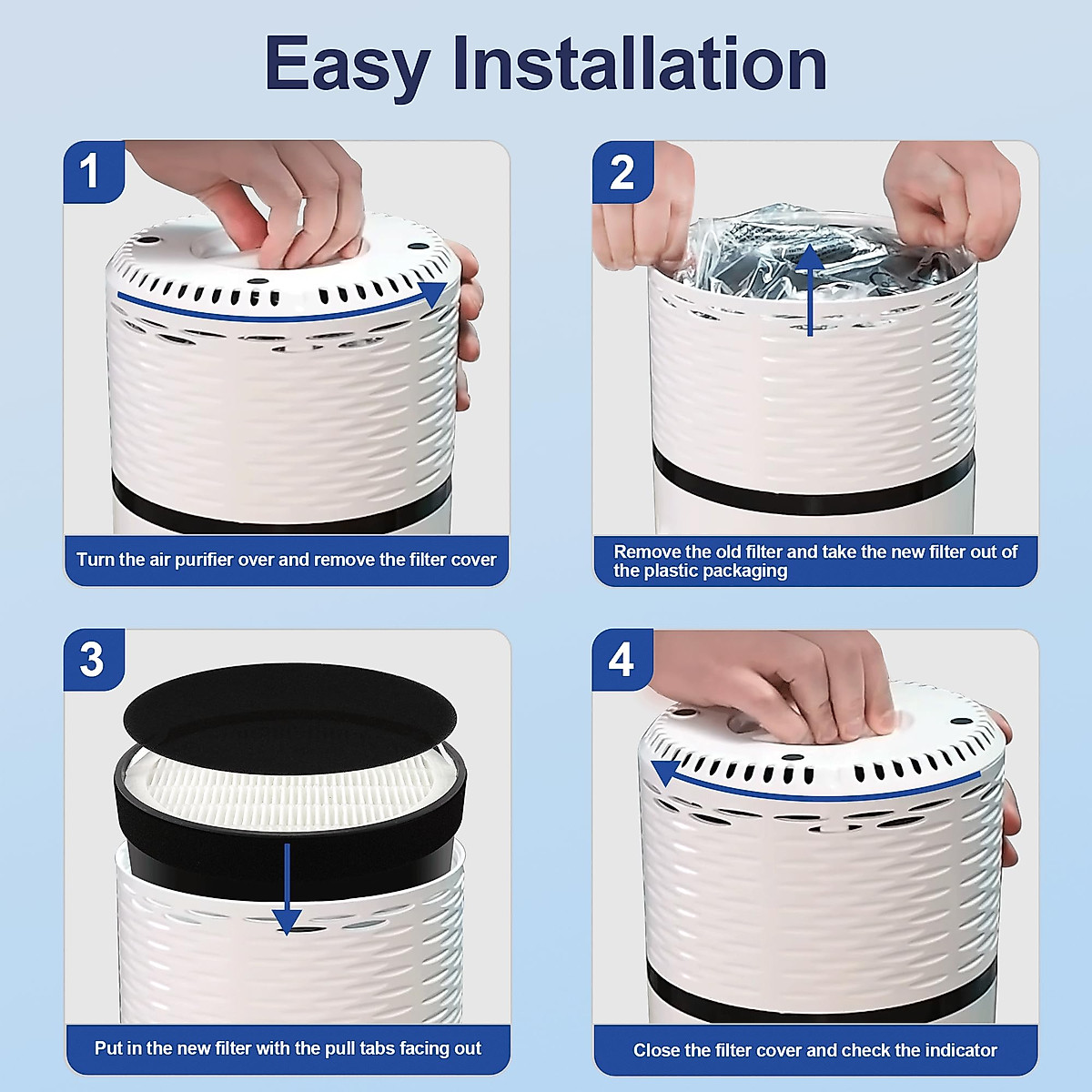 Easy Installation

1

Turn the air purifier over and remove the filter cover

2

Remove the old filter and take the new filter out of the plastic packaging

3

Put in the new filter with the pull tabs facing out

4

Close the filter cover and check the indicator