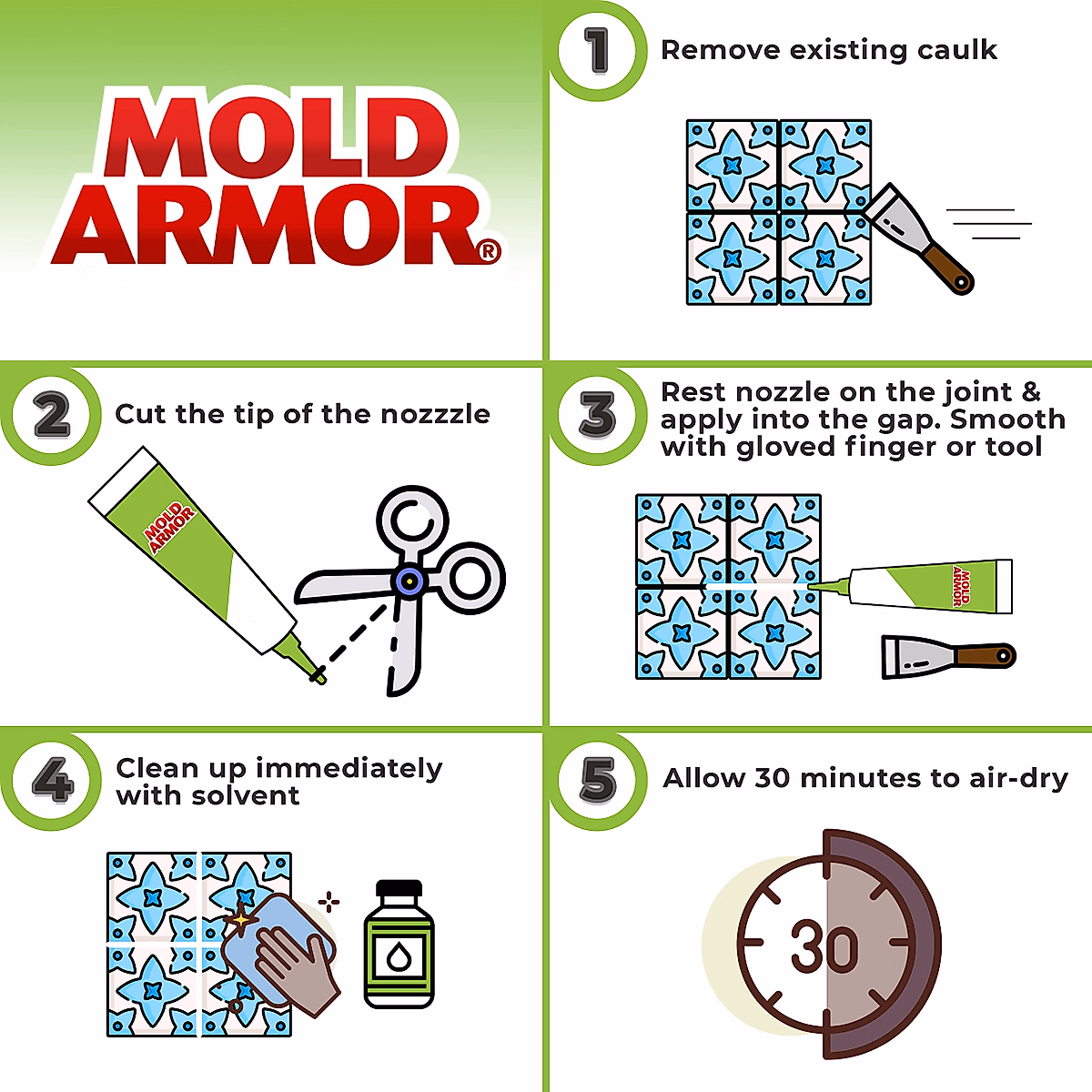 MOLD ARMOR®

1 Remove existing caulk

2 Cut the tip of the nozzzle

MOLD ARMOR

3 Rest nozzle on the joint & apply into the gap. Smooth with gloved finger or tool

MOLD ARMOR

4 Clean up immediately with solvent

5 Allow 30 minutes to air-dry

30