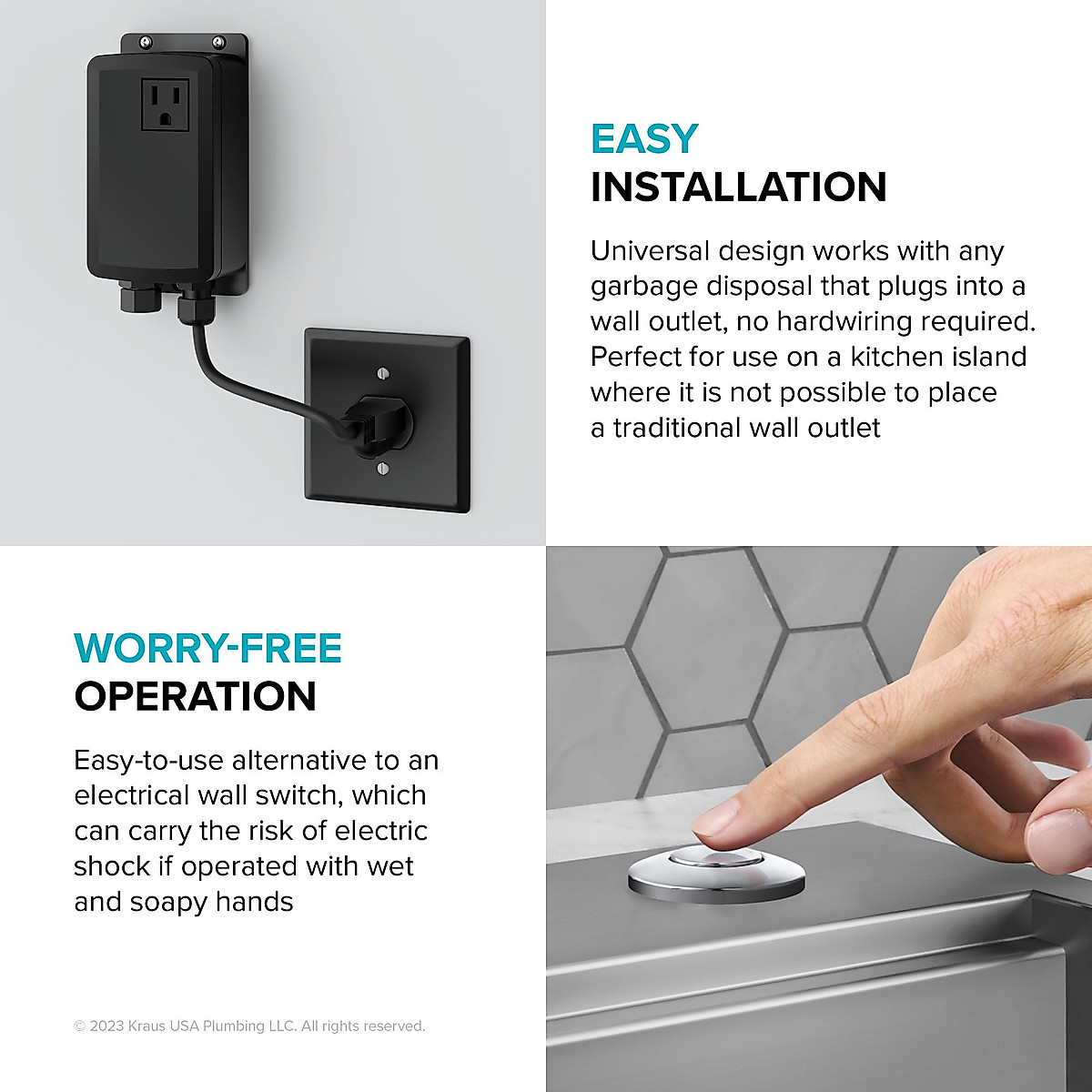 EASY
INSTALLATION

Universal design works with any garbage disposal that plugs into a wall outlet, no hardwiring required. Perfect for use on a kitchen island where it is not possible to place a traditional wall outlet

WORRY-FREE
OPERATION

Easy-to-use alternative to an electrical wall switch, which can carry the risk of electric shock if operated with wet and soapy hands

© 2023 Kraus USA Plumbing LLC. All rights reserved.