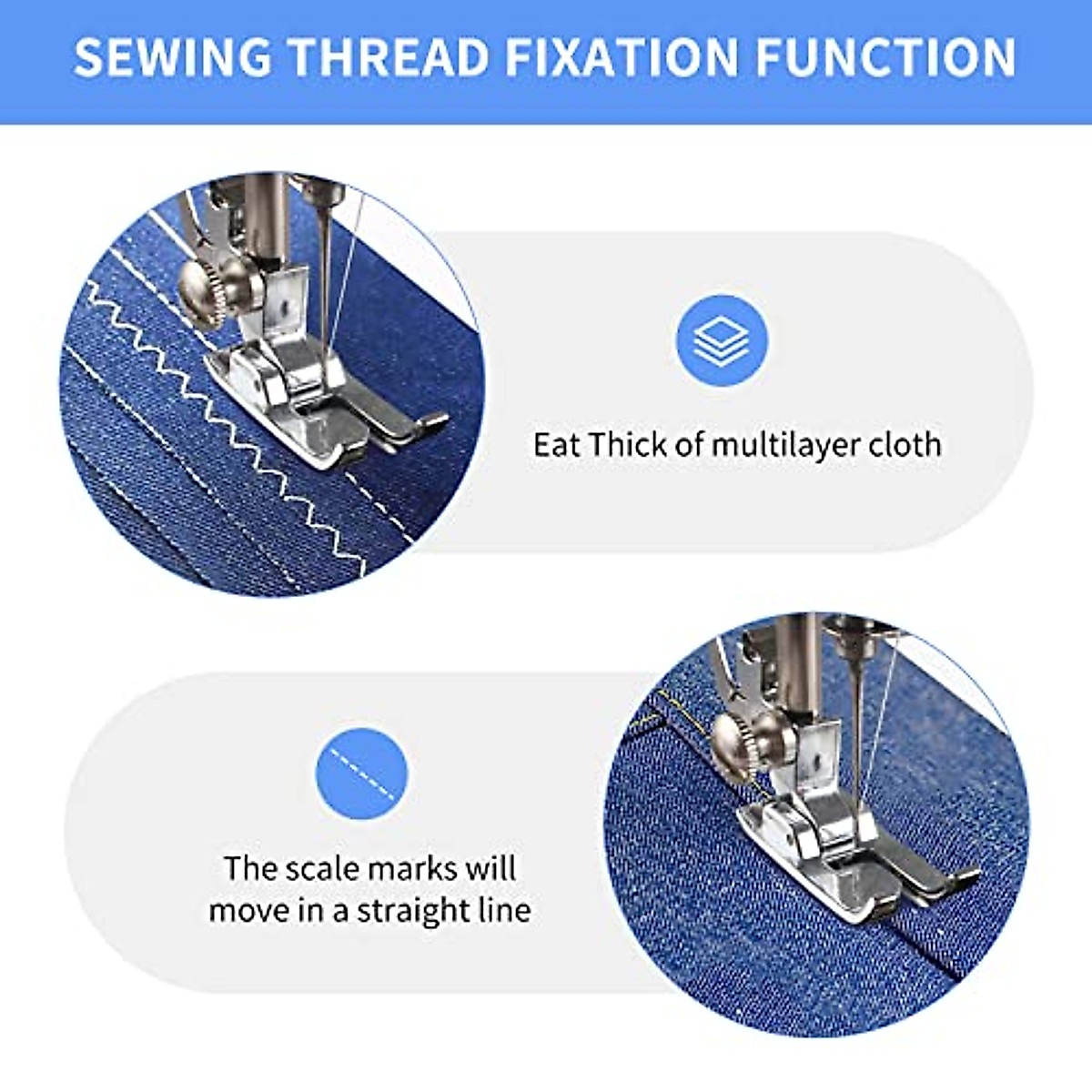 SEWING THREAD FIXATION FUNCTION

Eat Thick of multilayer cloth

The scale marks will move in a straight line