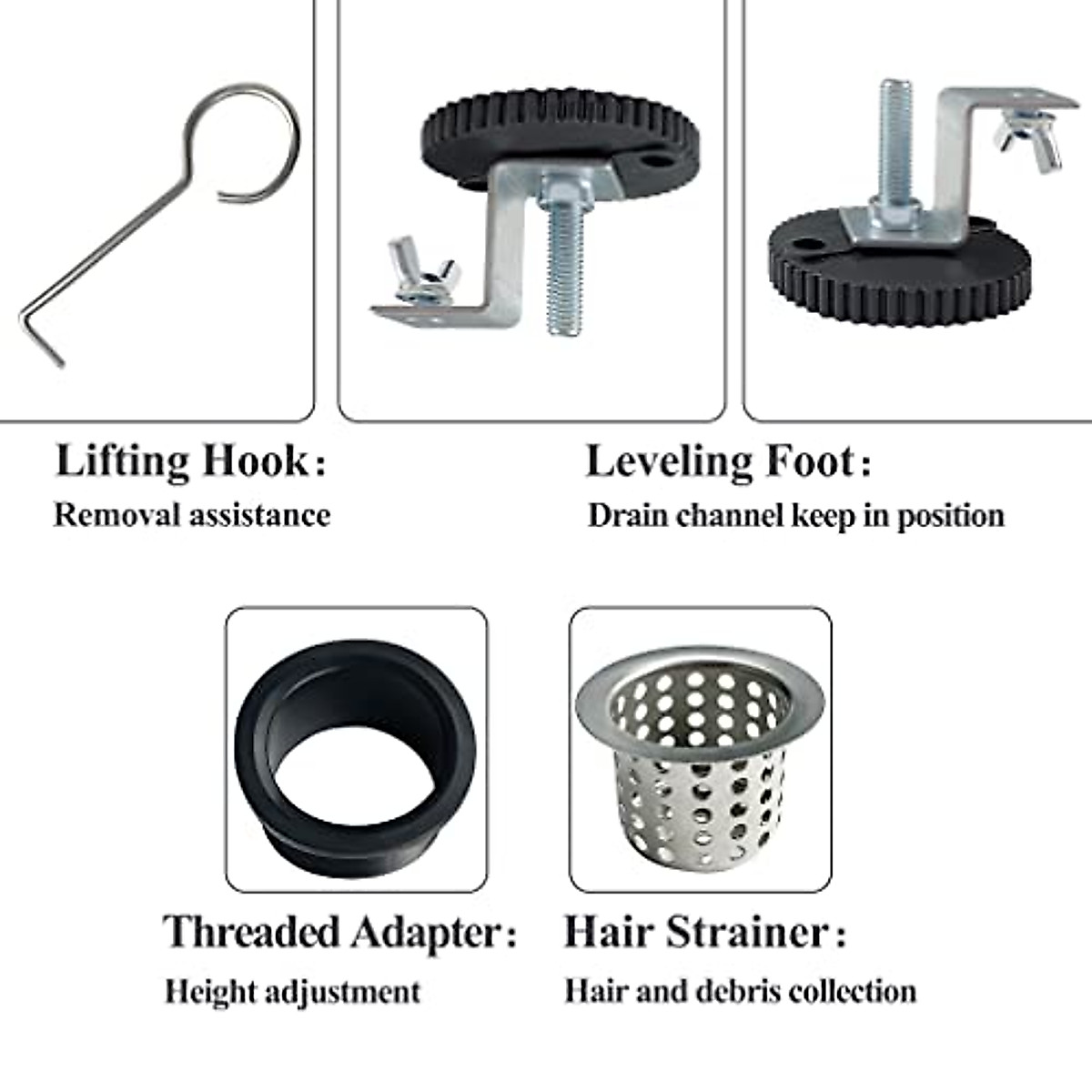 Lifting Hook:
Removal assistance

Leveling Foot:
Drain channel keep in position

Threaded Adapter:
Height adjustment

Hair Strainer:
Hair and debris collection