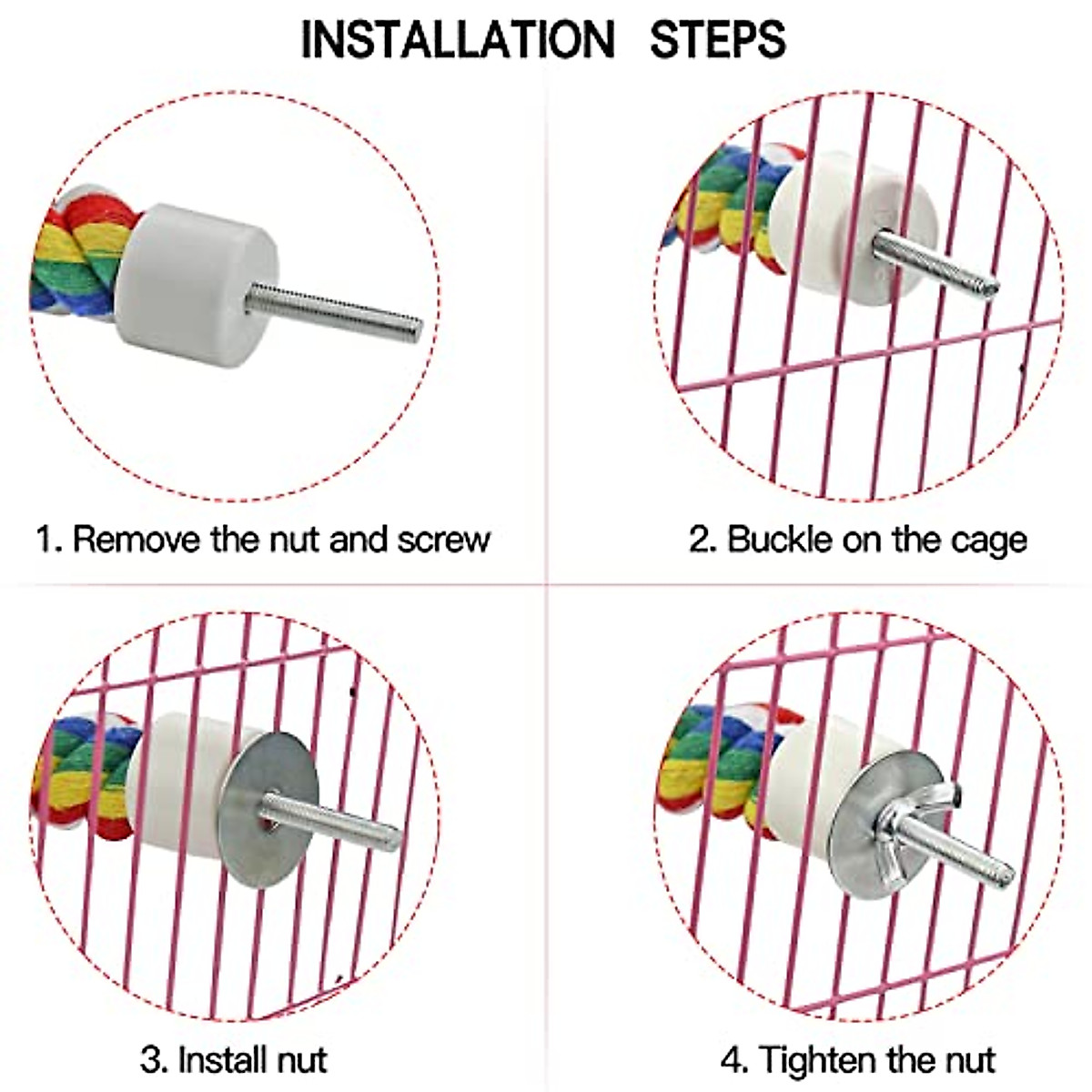 INSTALLATION STEPS

1. Remove the nut and screw

2. Buckle on the cage

3. Install nut

4. Tighten the nut