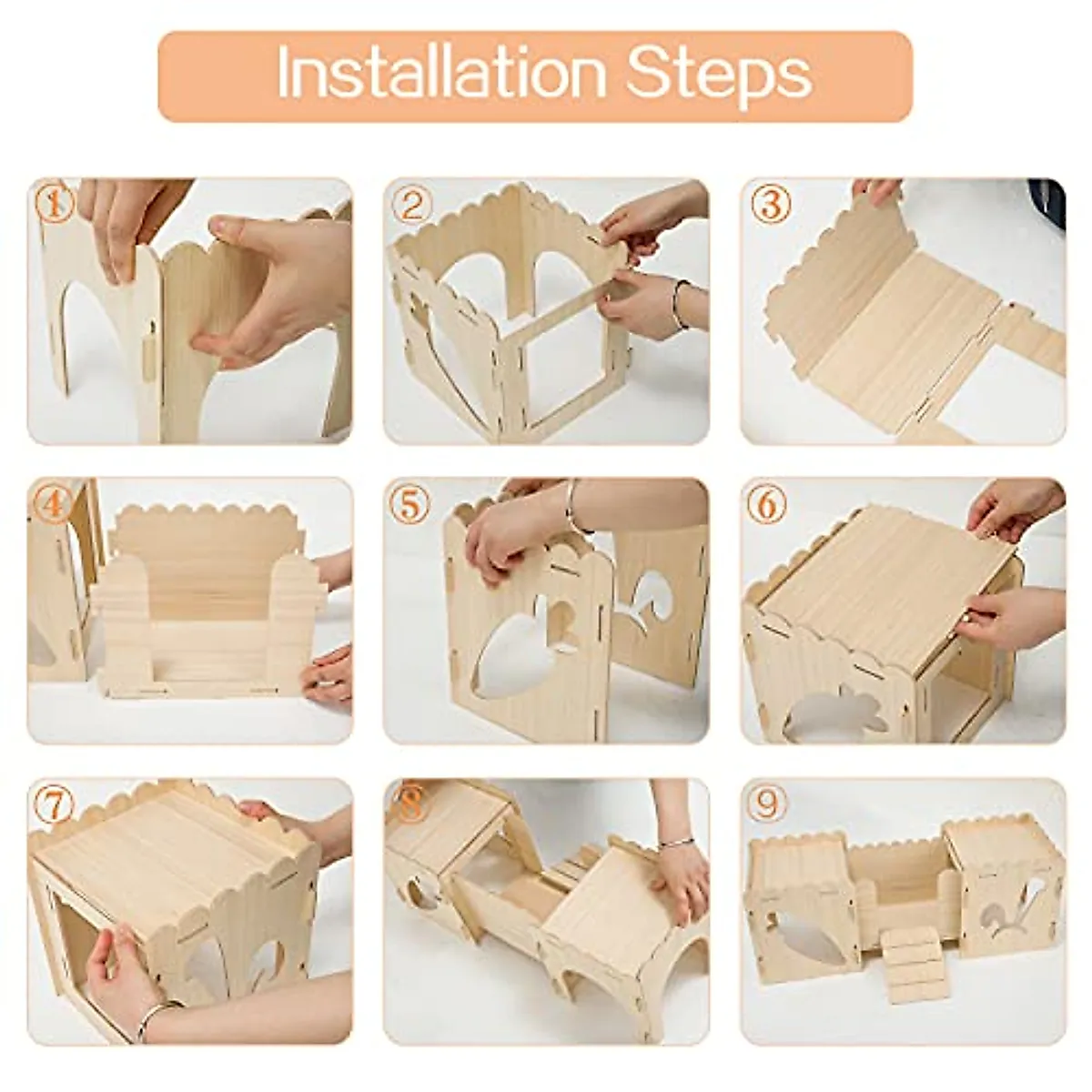 Installation Steps

①

②

③

④

⑤

⑥

⑦

⑧

⑨