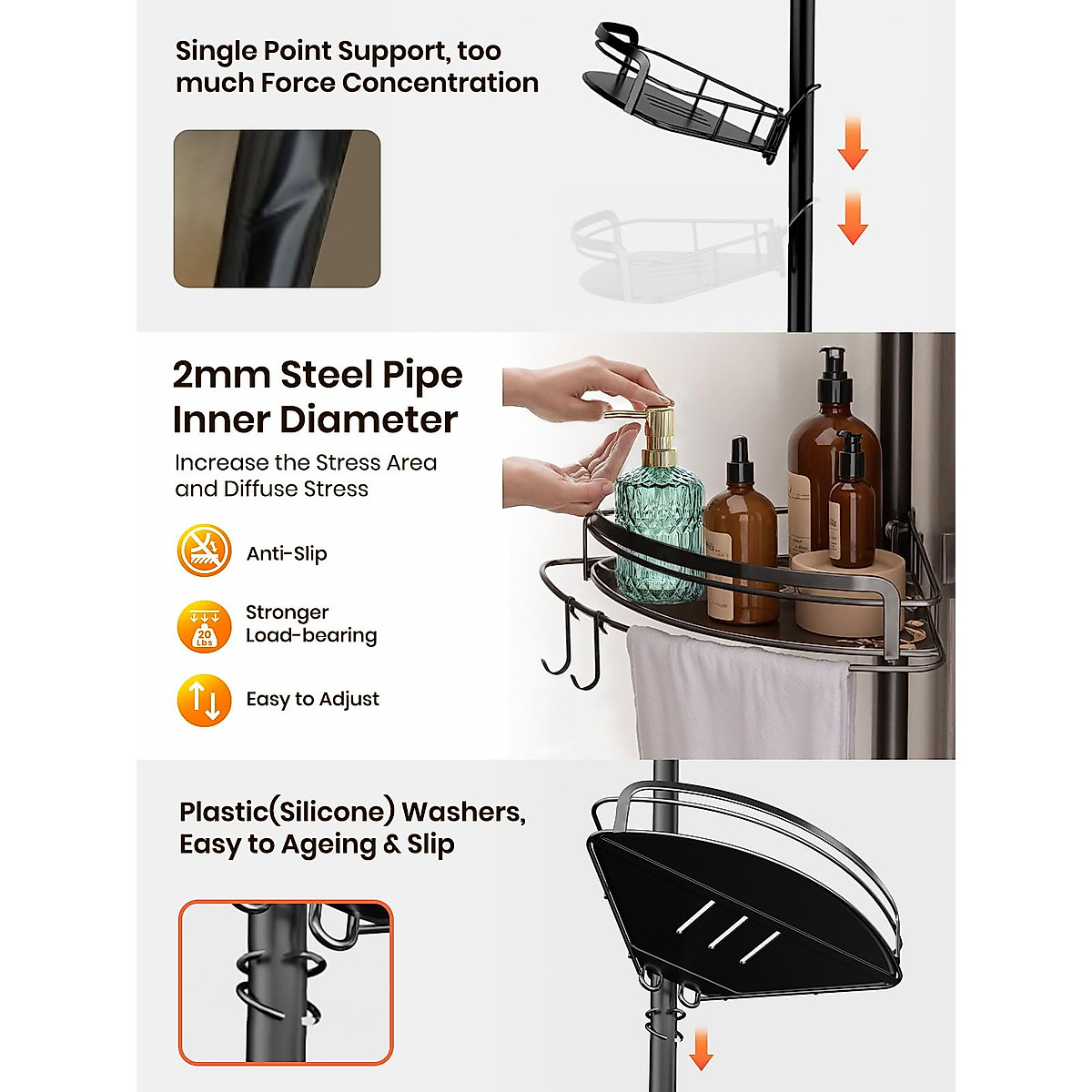 Single Point Support, too much Force Concentration

2mm Steel Pipe Inner Diameter

Increase the Stress Area and Diffuse Stress

Anti-Slip

20 Lbs

Stronger Load-bearing

Easy to Adjust

Plastic(Silicone) Washers, Easy to Ageing & Slip