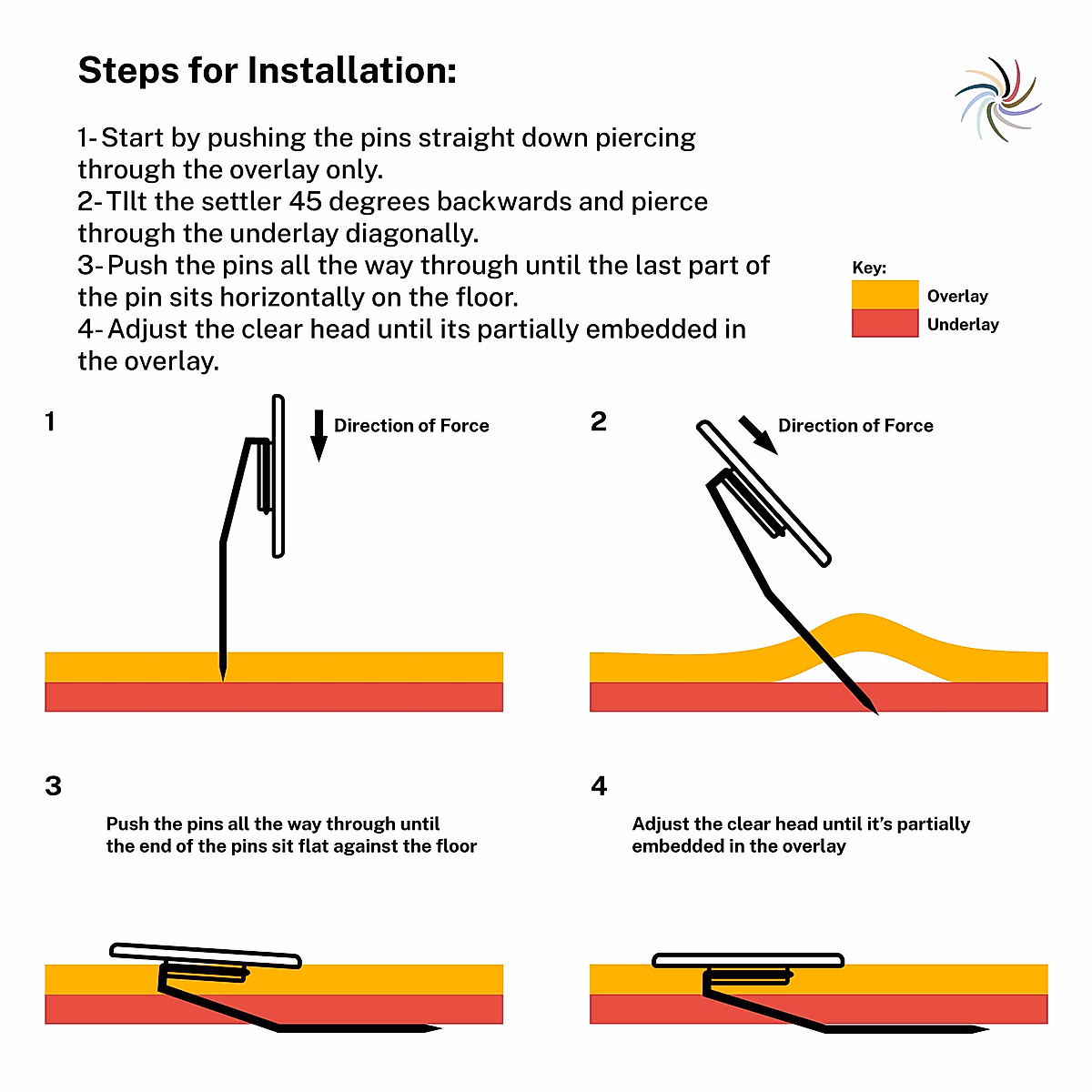 Steps for Installation:

1- Start by pushing the pins straight down piercing through the overlay only.
2- TIlt the settler 45 degrees backwards and pierce through the underlay diagonally.
3- Push the pins all the way through until the last part of the pin sits horizontally on the floor.
4- Adjust the clear head until its partially embedded in the overlay.

Key:
Overlay
Underlay

1
Direction of Force

2
Direction of Force

3
Push the pins all the way through until the end of the pins sit flat against the floor

4
Adjust the clear head until it's partially embedded in the overlay