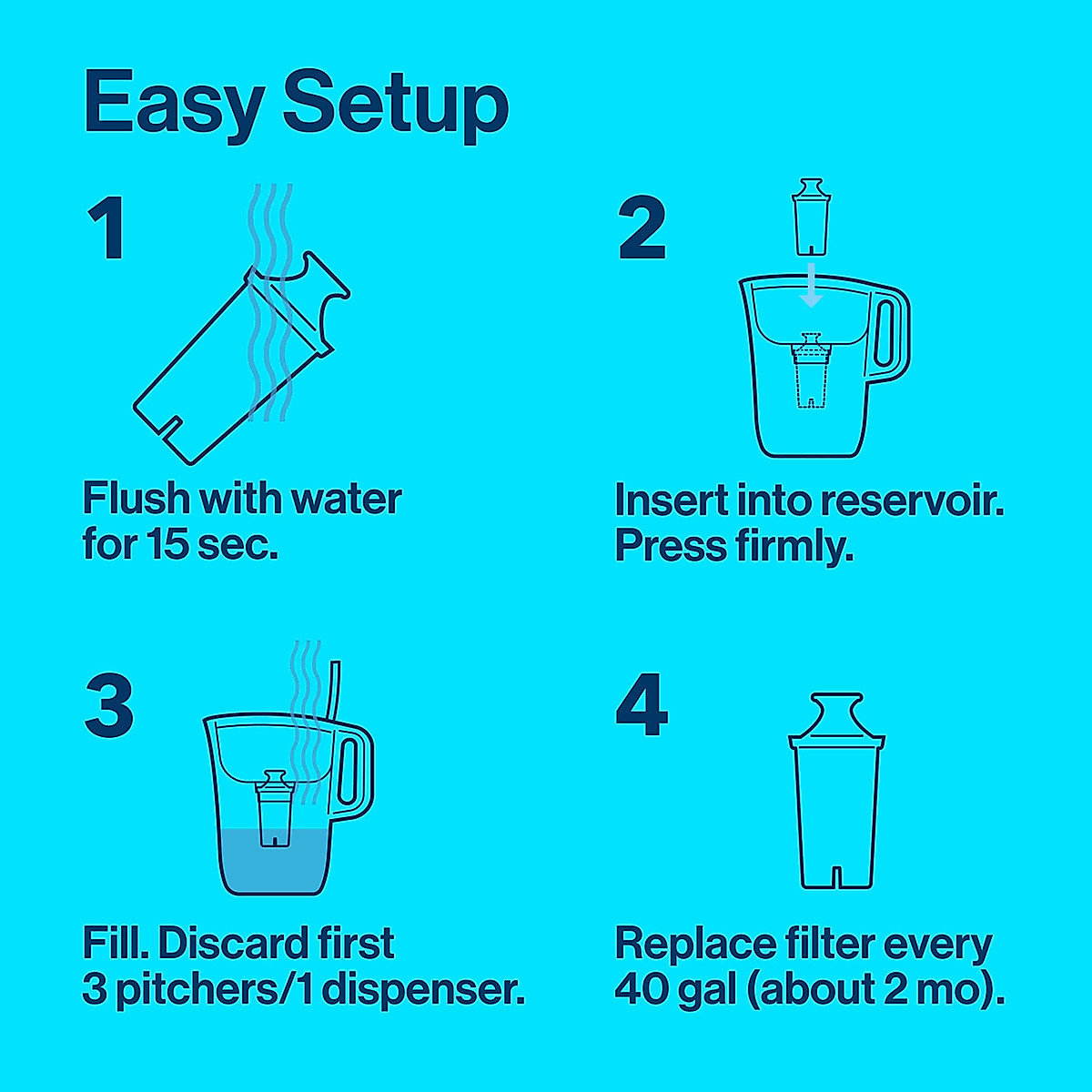 Easy Setup

1

Flush with water for 15 sec.

2

Insert into reservoir. Press firmly.

3

Fill. Discard first 3 pitchers/1 dispenser.

4

Replace filter every 40 gal (about 2 mo).