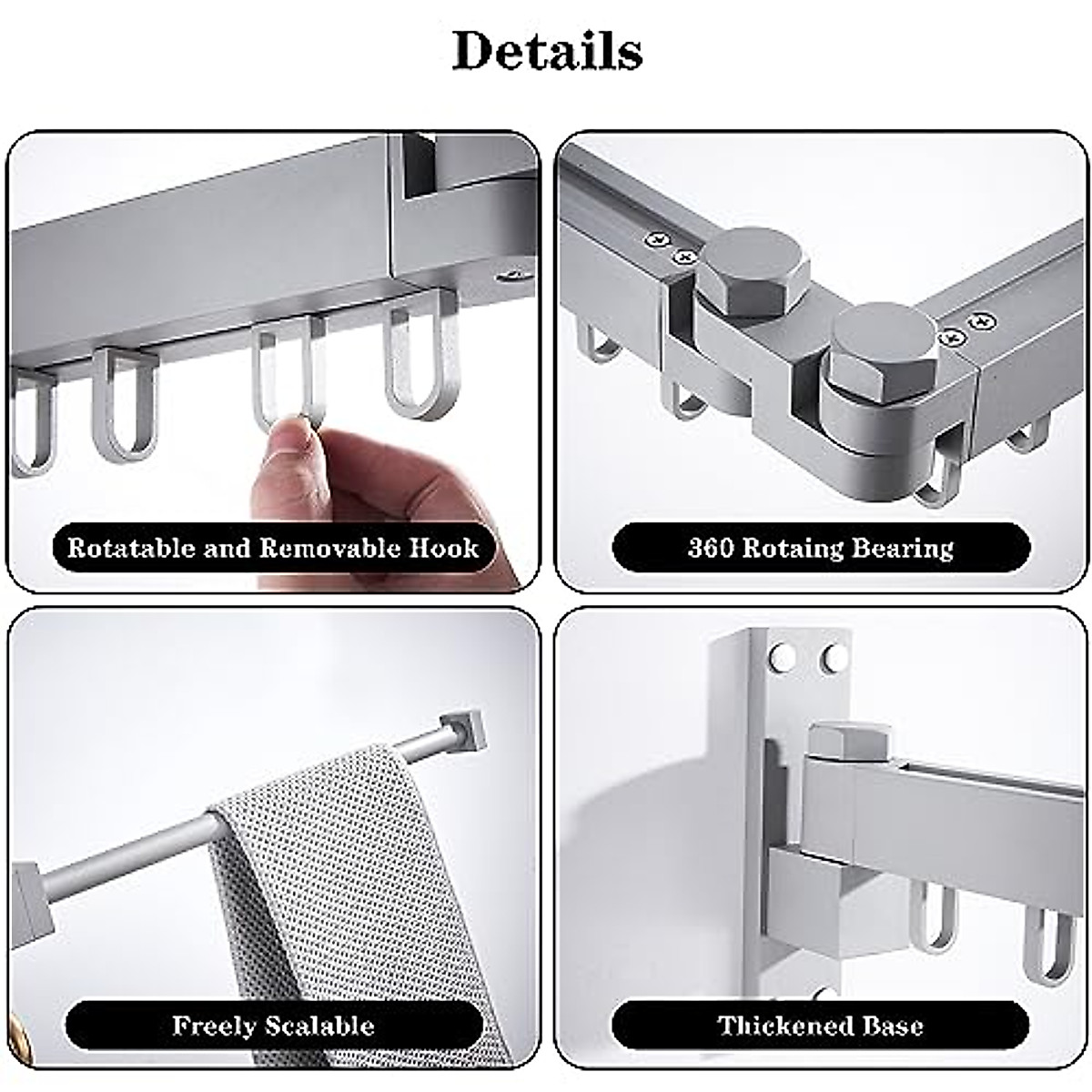 Details

Rotatable and Removable Hook

360 Rotaing Bearing

Freely Scalable

Thickened Base