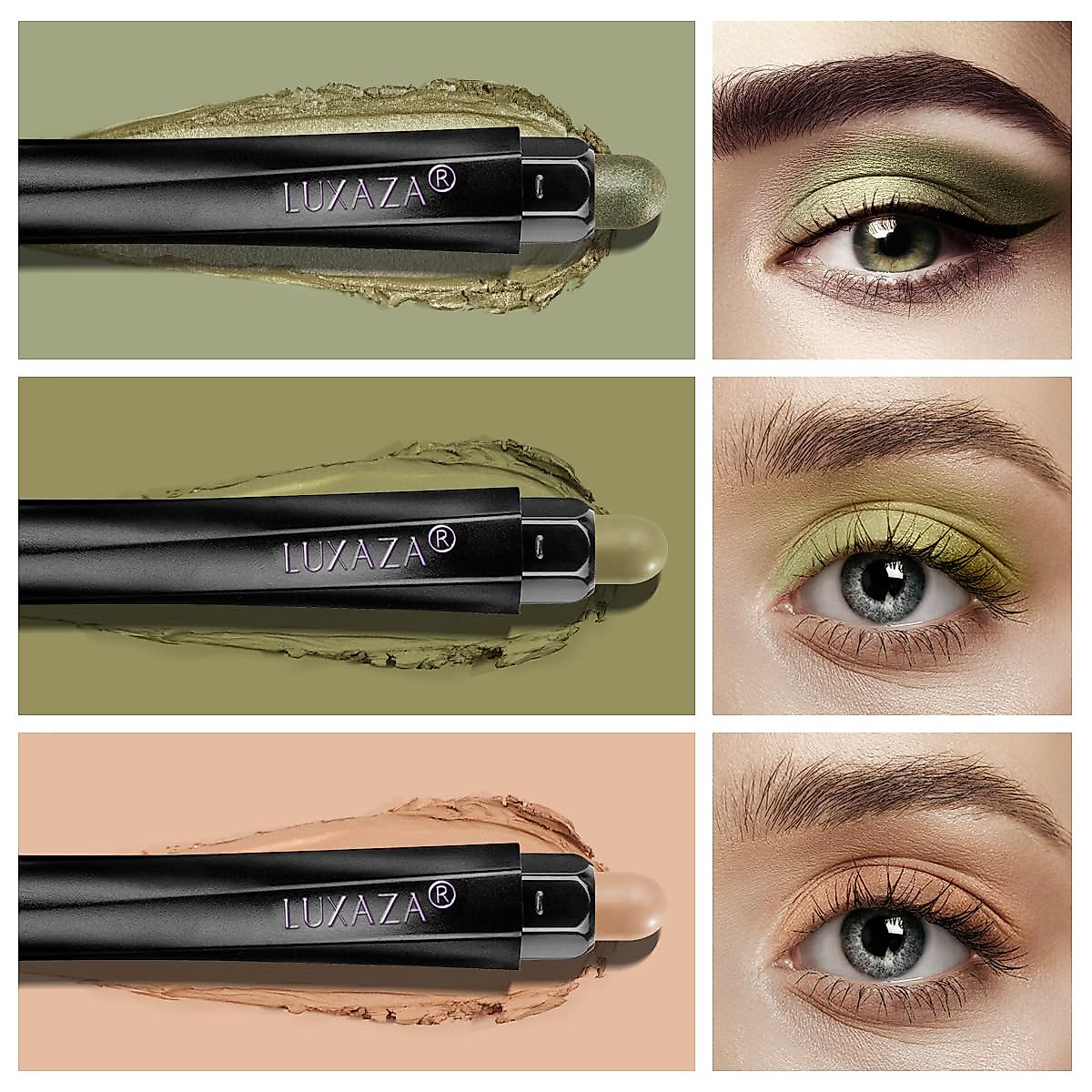 LUXAZA®

LUXAZA®

LUXAZA®