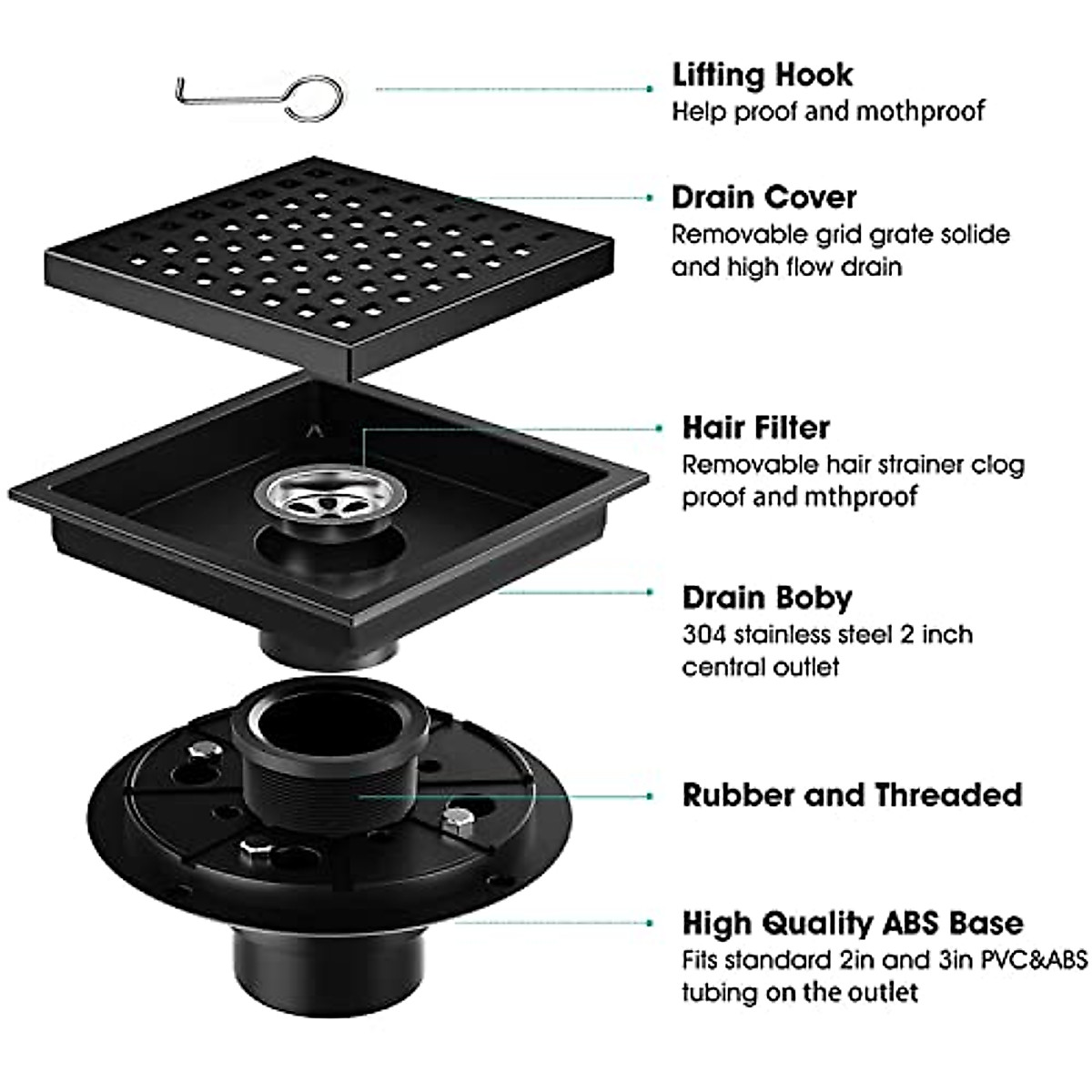 Lifting Hook
Help proof and mothproof

Drain Cover
Removable grid grate solide and high flow drain

Hair Filter
Removable hair strainer clog proof and mthproof

Drain Boby
304 stainless steel 2 inch central outlet

Rubber and Threaded

High Quality ABS Base
Fits standard 2in and 3in PVC&ABS tubing on the outlet