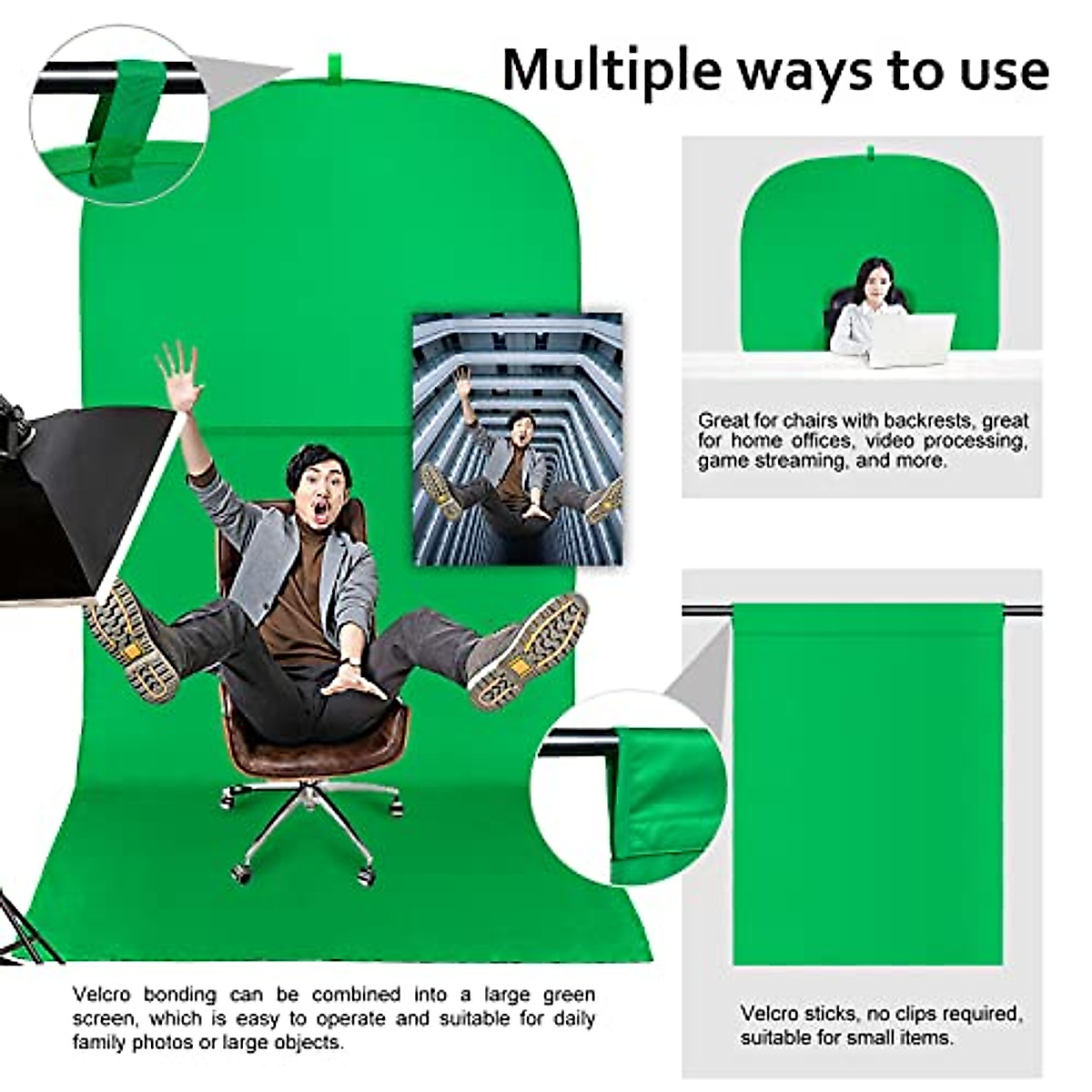 Multiple ways to use

Great for chairs with backrests, great for home offices, video processing, game streaming, and more.

Velcro bonding can be combined into a large green screen, which is easy to operate and suitable for daily family photos or large objects.

Velcro sticks, no clips required, suitable for small items.