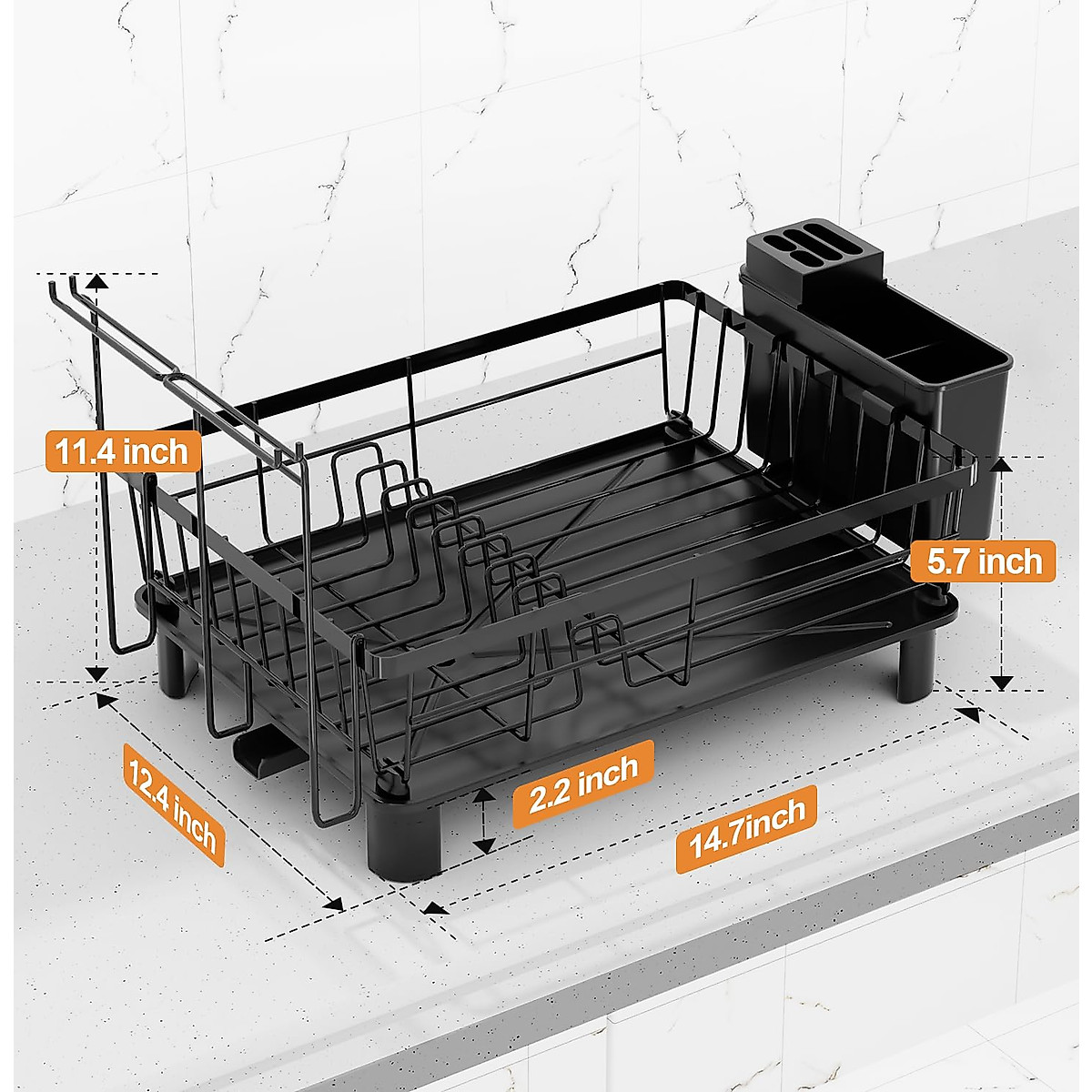 11.4 inch

5.7 inch

12.4 inch

2.2 inch

14.7inch