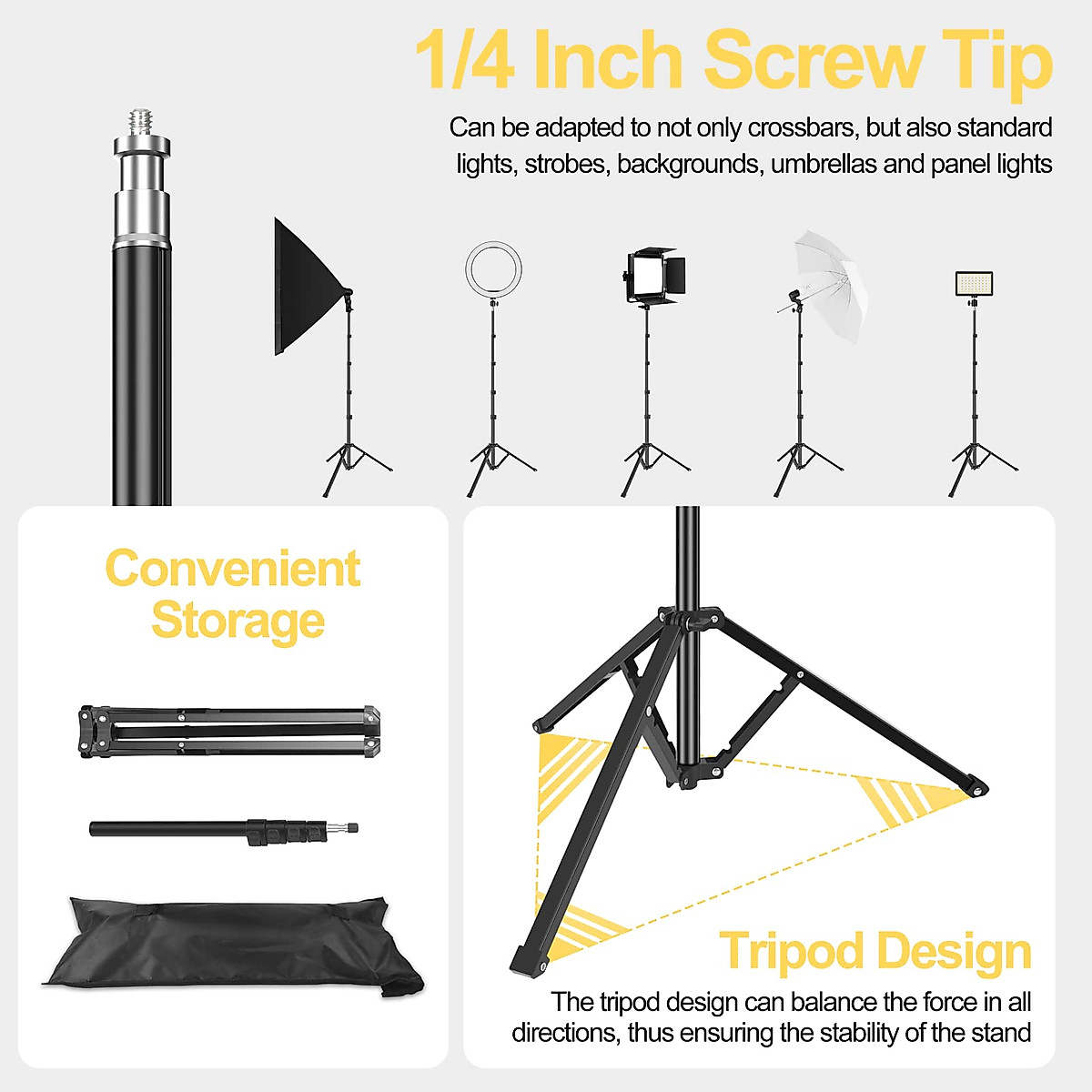 1/4 Inch Screw Tip

Can be adapted to not only crossbars, but also standard lights, strobes, backgrounds, umbrellas and panel lights

Convenient Storage

Tripod Design

The tripod design can balance the force in all directions, thus ensuring the stability of the stand