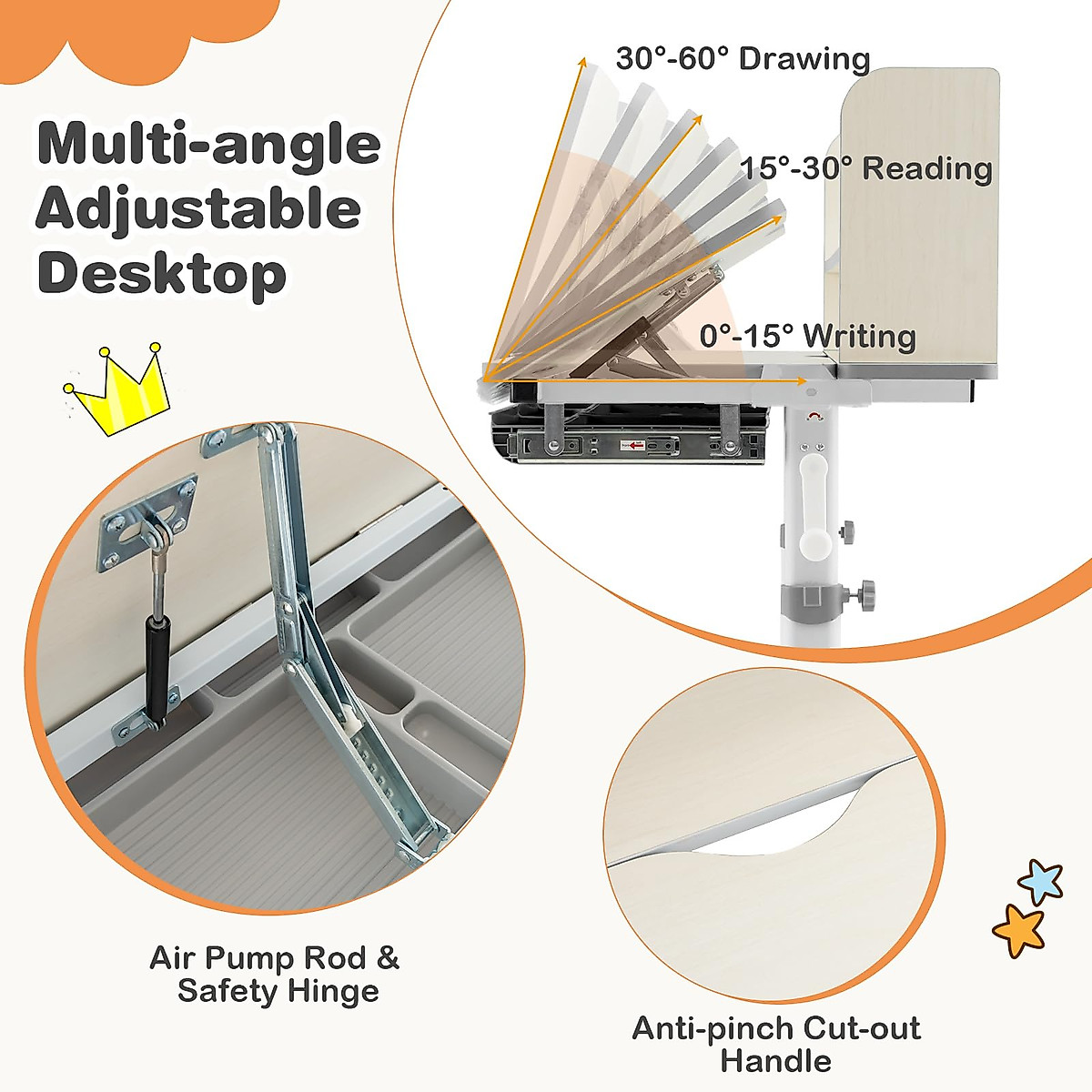 Multi-angle Adjustable Desktop

30°-60° Drawing

15°-30° Reading

0°-15° Writing

Air Pump Rod & Safety Hinge

Anti-pinch Cut-out Handle