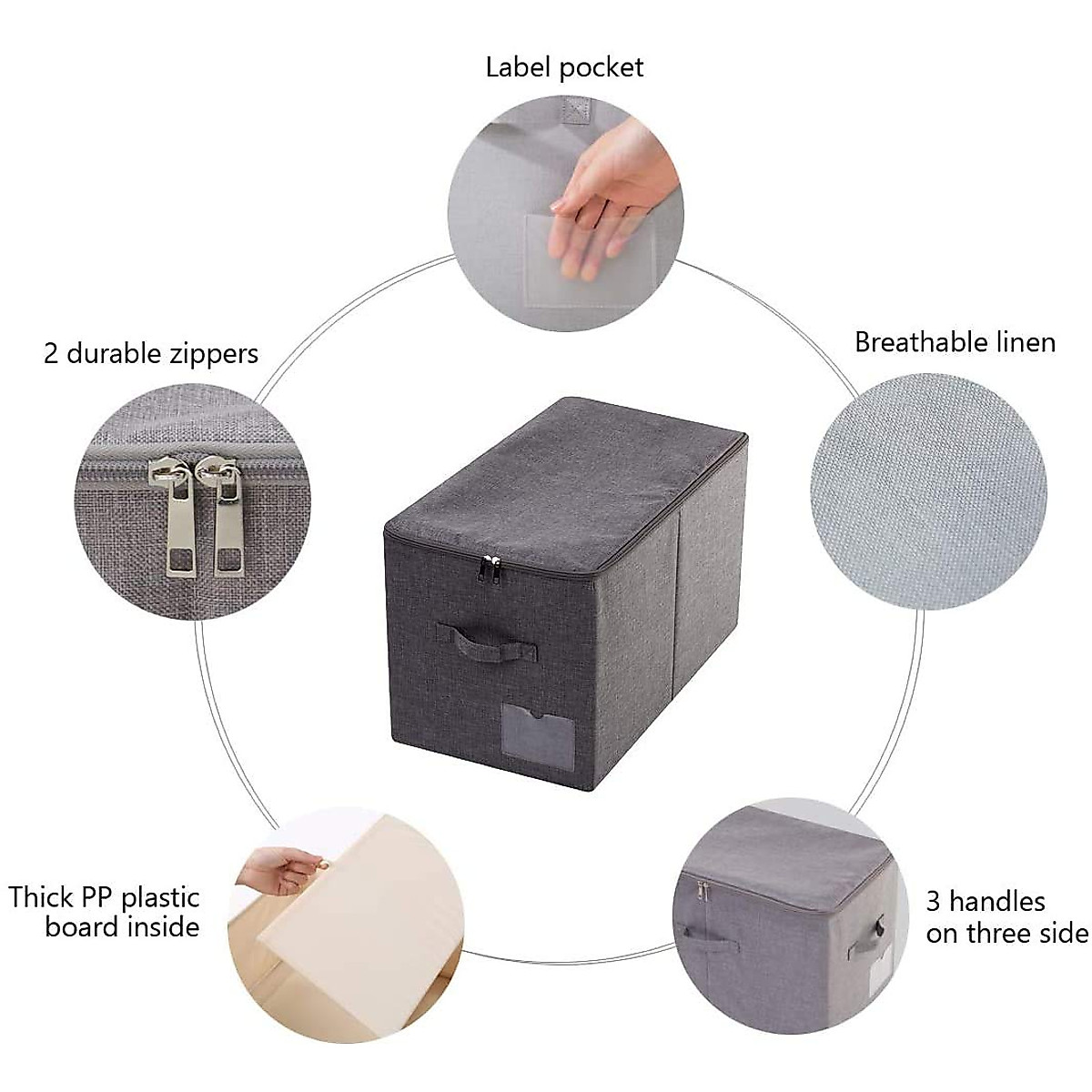 Label pocket

2 durable zippers

Breathable linen

Thick PP plastic board inside

3 handles on three side