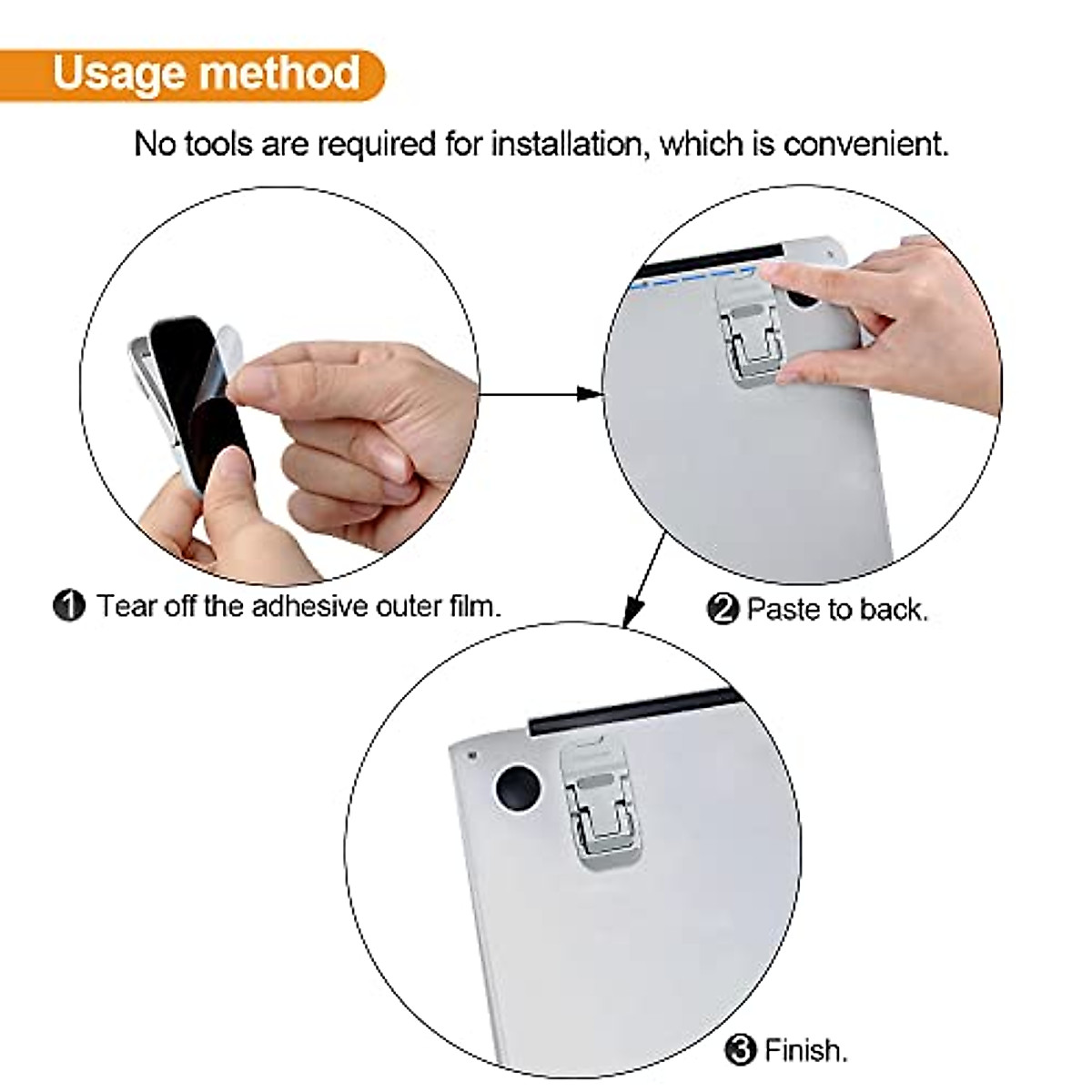 Usage method

No tools are required for installation, which is convenient.

❶ Tear off the adhesive outer film.

❷ Paste to back.

❸ Finish.