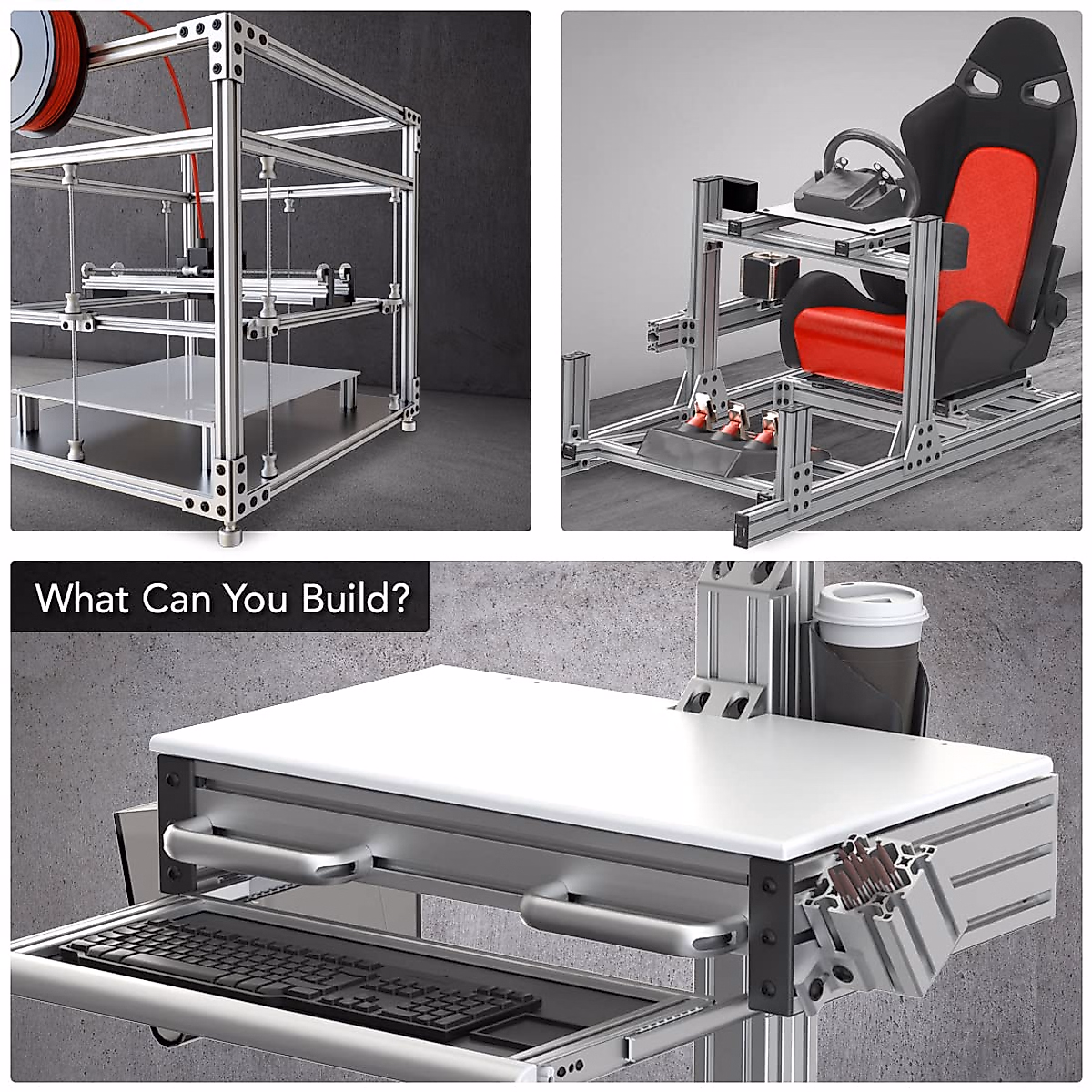 What Can You Build?