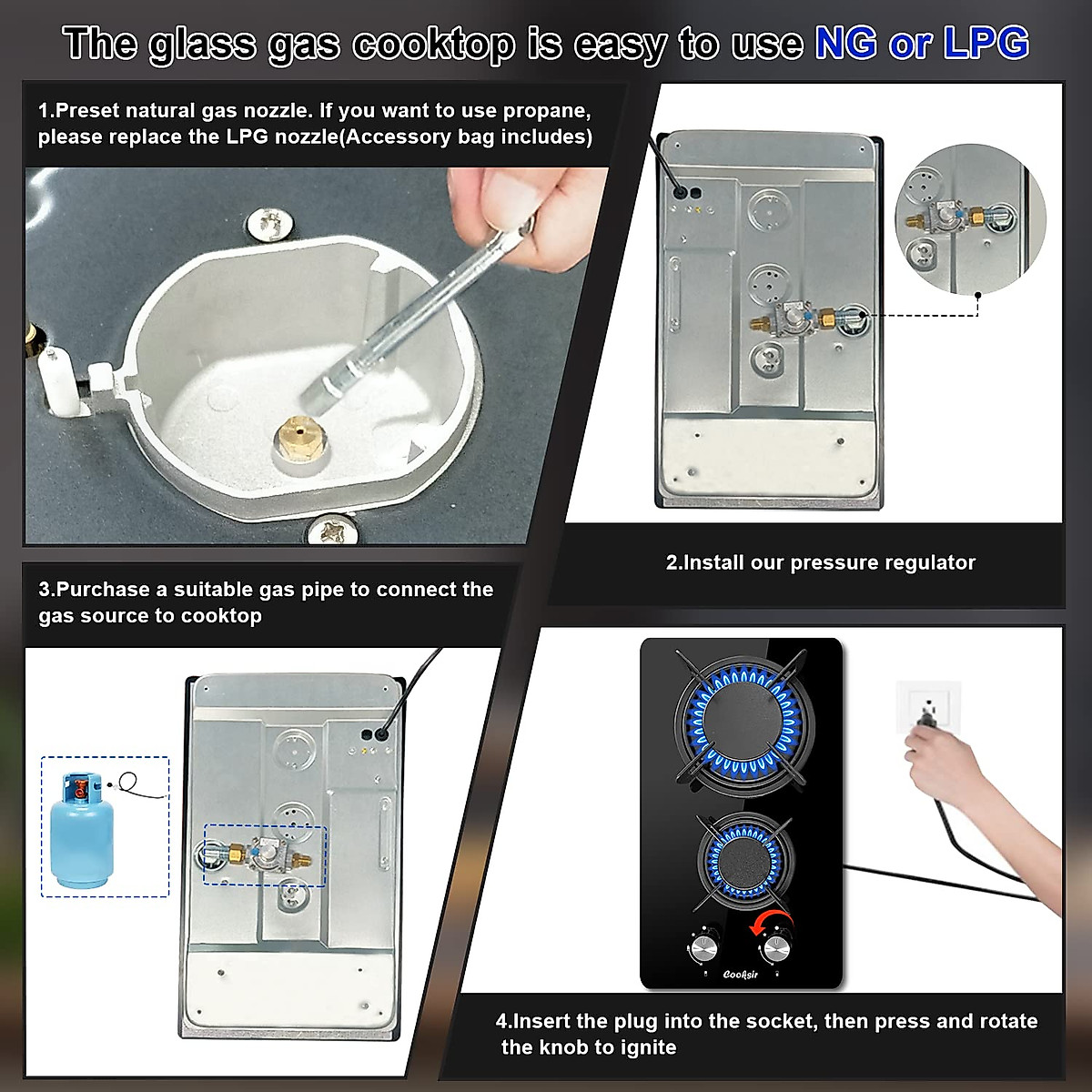 The glass gas cooktop is easy to use NG or LPG

1.Preset natural gas nozzle. If you want to use propane, please replace the LPG nozzle(Accessory bag includes)

2.Install our pressure regulator

3.Purchase a suitable gas pipe to connect the gas source to cooktop

Cooksir

4.Insert the plug into the socket, then press and rotate the knob to ignite