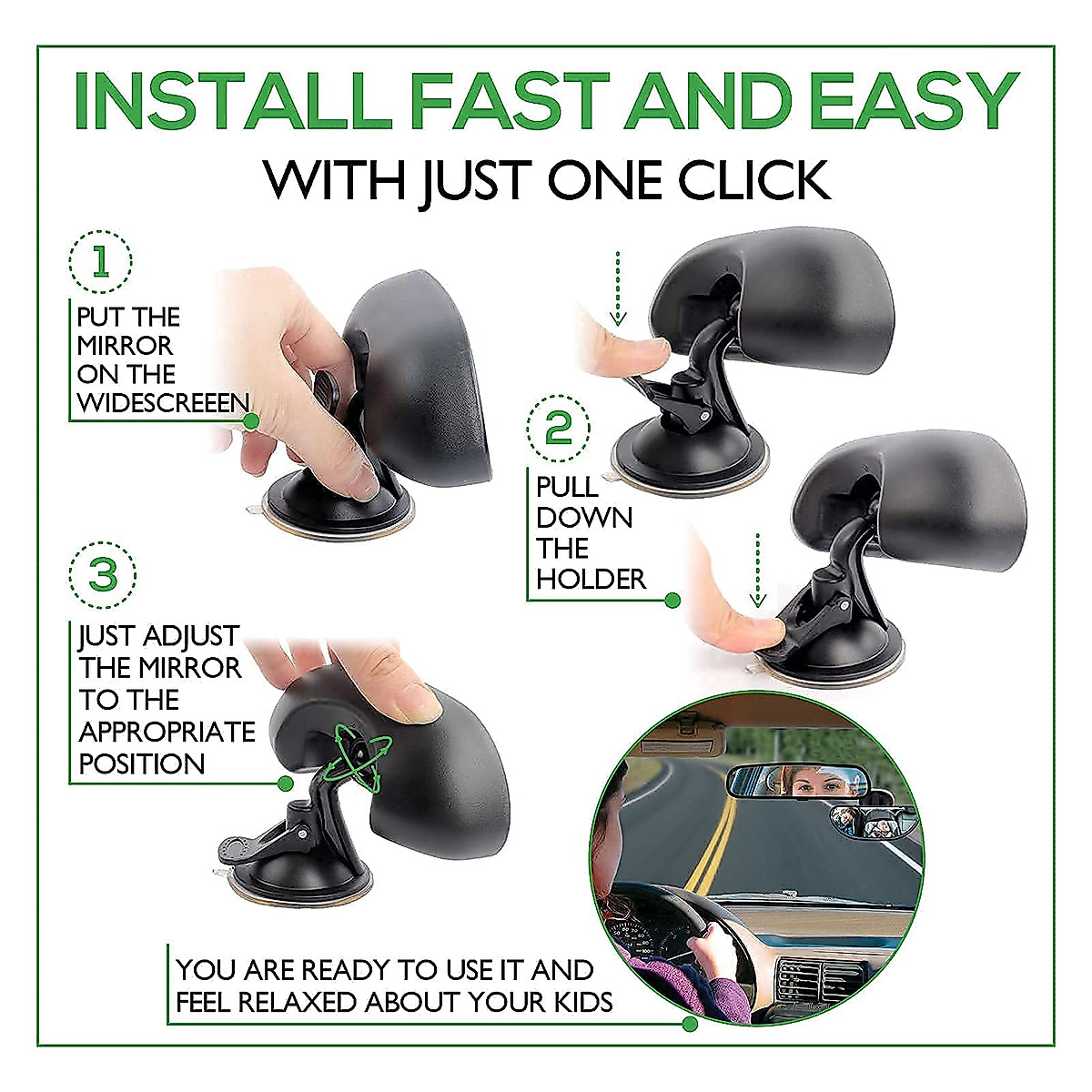 INSTALL FAST AND EASY
WITH JUST ONE CLICK

1
PUT THE MIRROR ON THE WIDESCREEEN

2
PULL DOWN THE HOLDER

3
JUST ADJUST THE MIRROR TO THE APPROPRIATE POSITION

YOU ARE READY TO USE IT AND FEEL RELAXED ABOUT YOUR KIDS