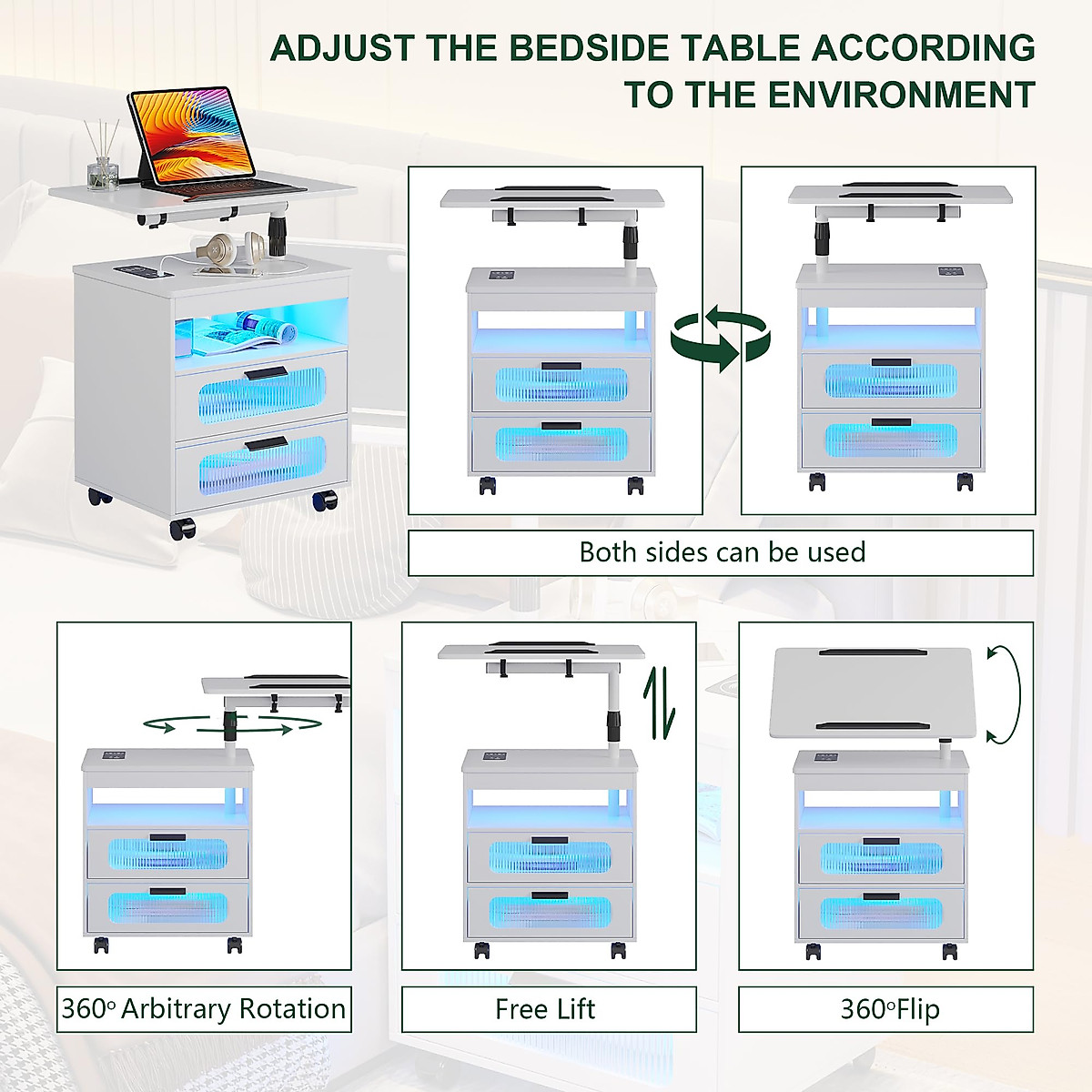 ADJUST THE BEDSIDE TABLE ACCORDING TO THE ENVIRONMENT

Both sides can be used

360° Arbitrary Rotation

Free Lift

360°Flip