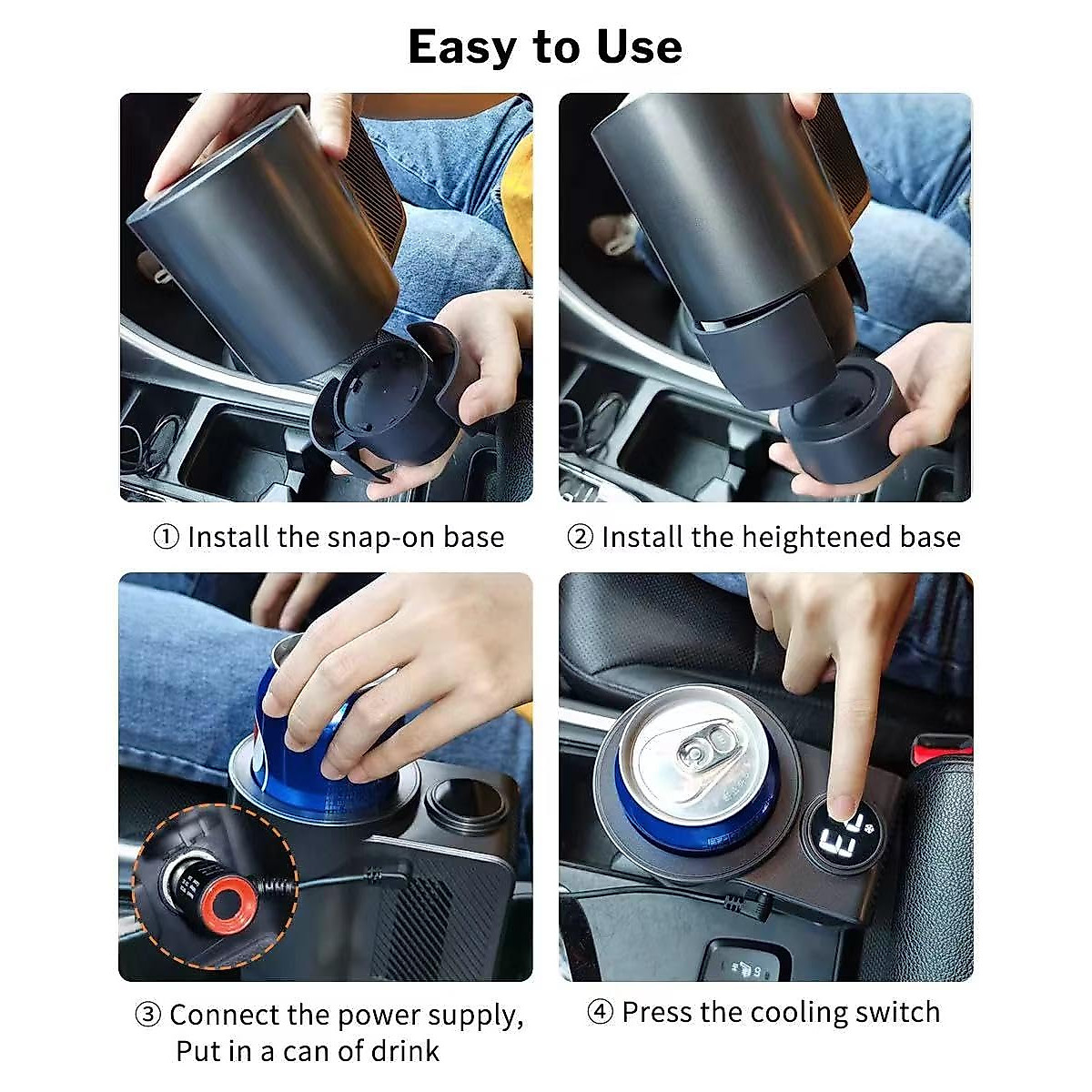 Easy to Use

① Install the snap-on base

② Install the heightened base

③ Connect the power supply, Put in a can of drink

④ Press the cooling switch