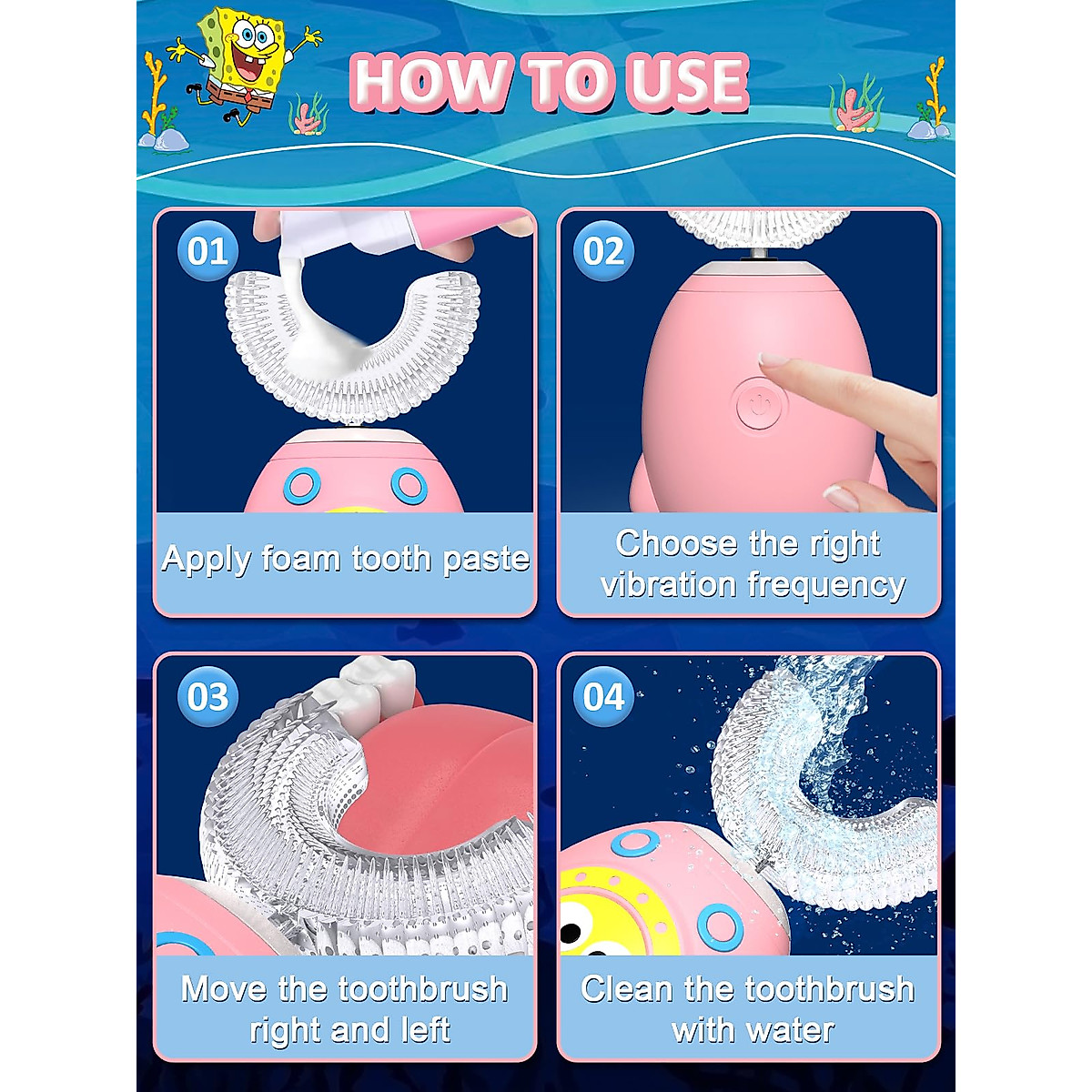 HOW TO USE

01

Apply foam tooth paste

02

Choose the right vibration frequency

03

Move the toothbrush right and left

04

Clean the toothbrush with water