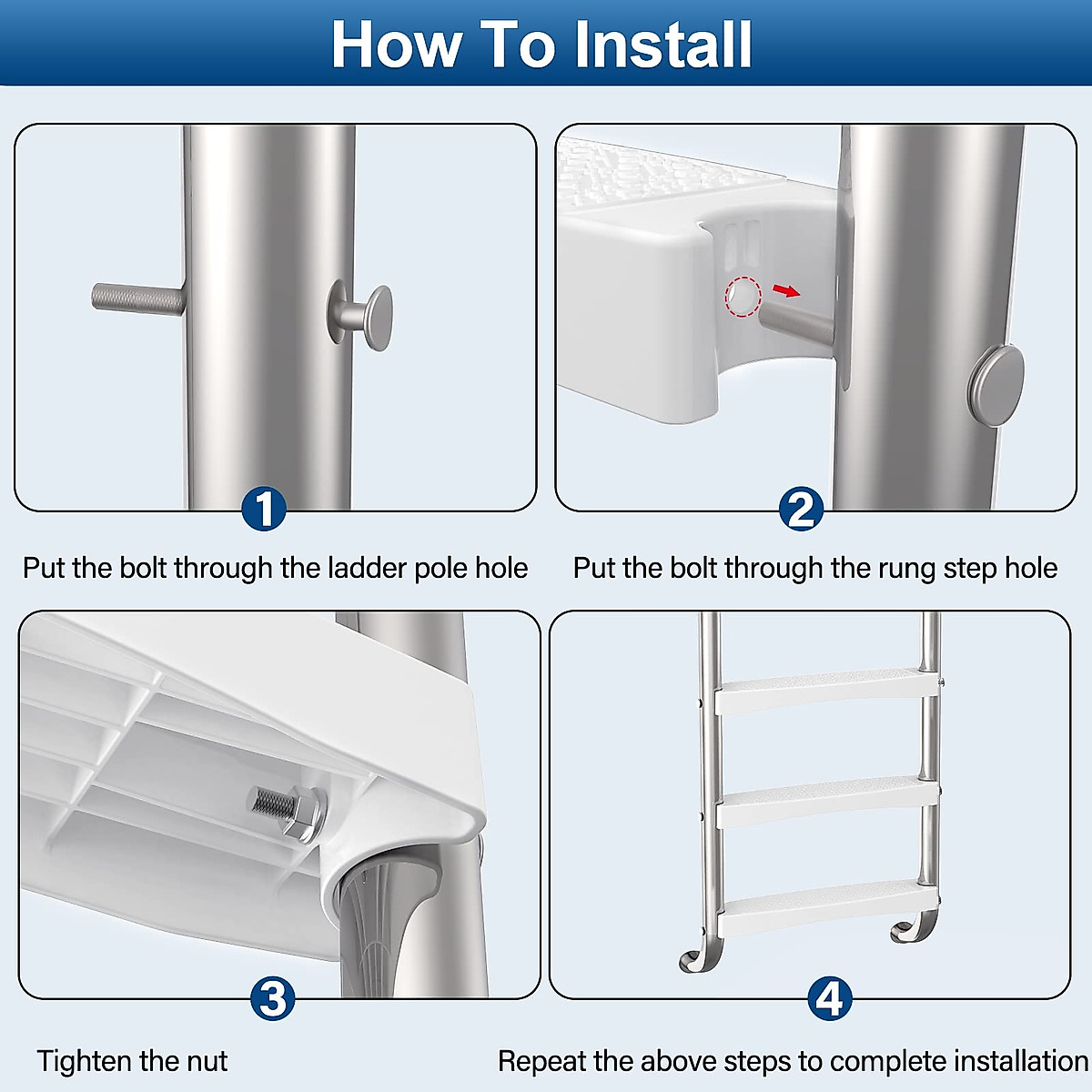 How To Install

1

Put the bolt through the ladder pole hole

2

Put the bolt through the rung step hole

3

Tighten the nut

4

Repeat the above steps to complete installation