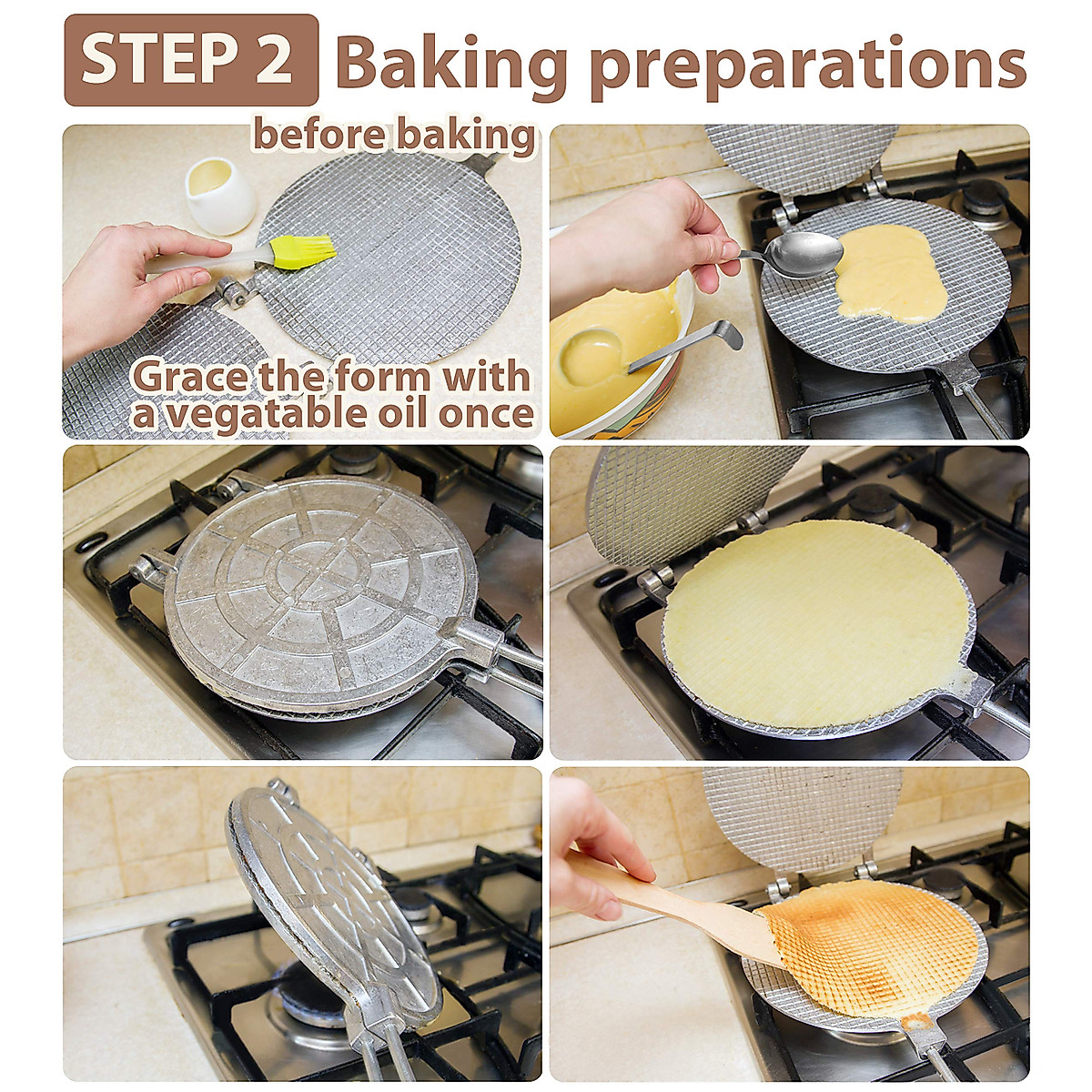 STEP 2 Baking preparations

before baking

Grace the form with a vegatable oil once