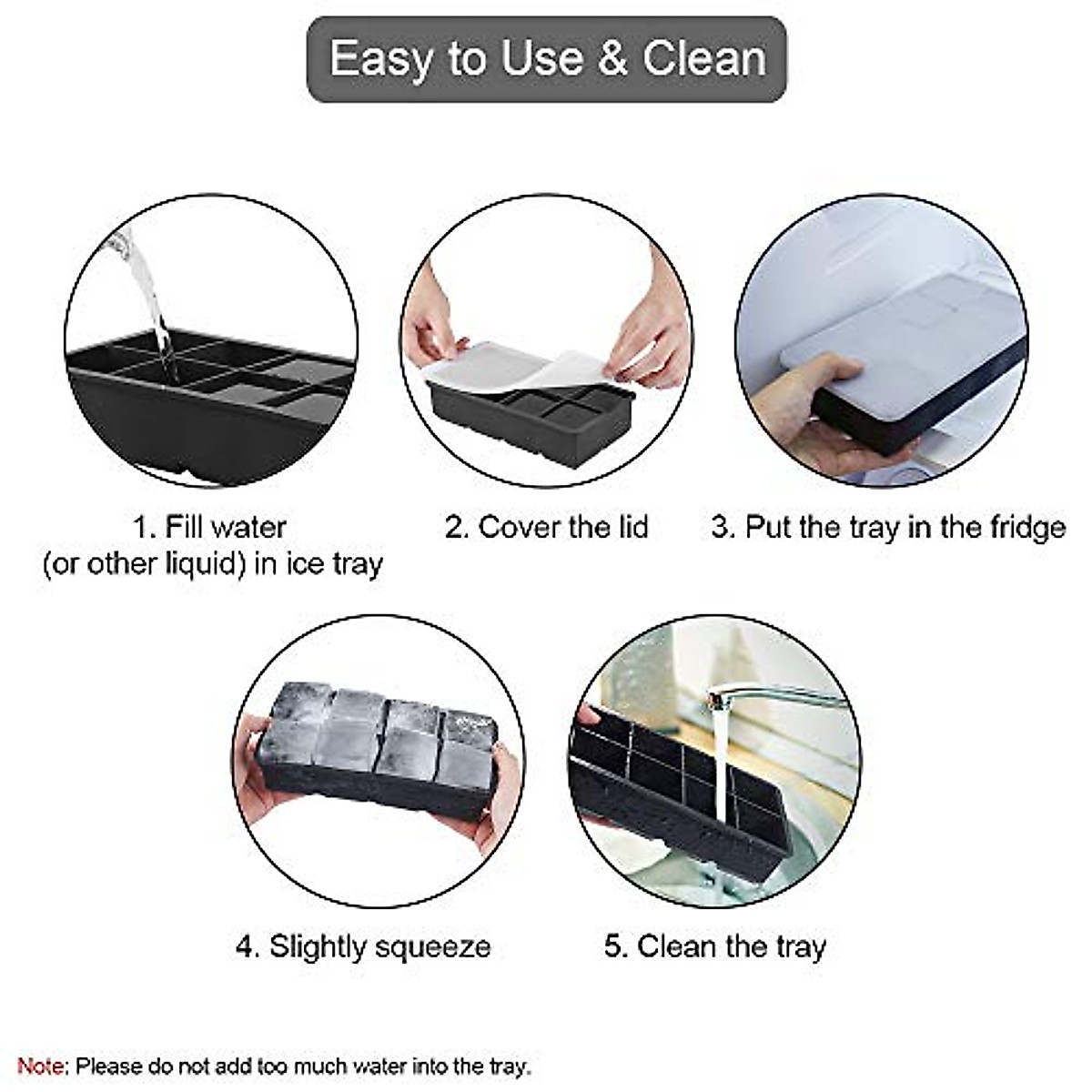 Easy to Use & Clean

1. Fill water (or other liquid) in ice tray

2. Cover the lid

3. Put the tray in the fridge

4. Slightly squeeze

5. Clean the tray

Note: Please do not add too much water into the tray.