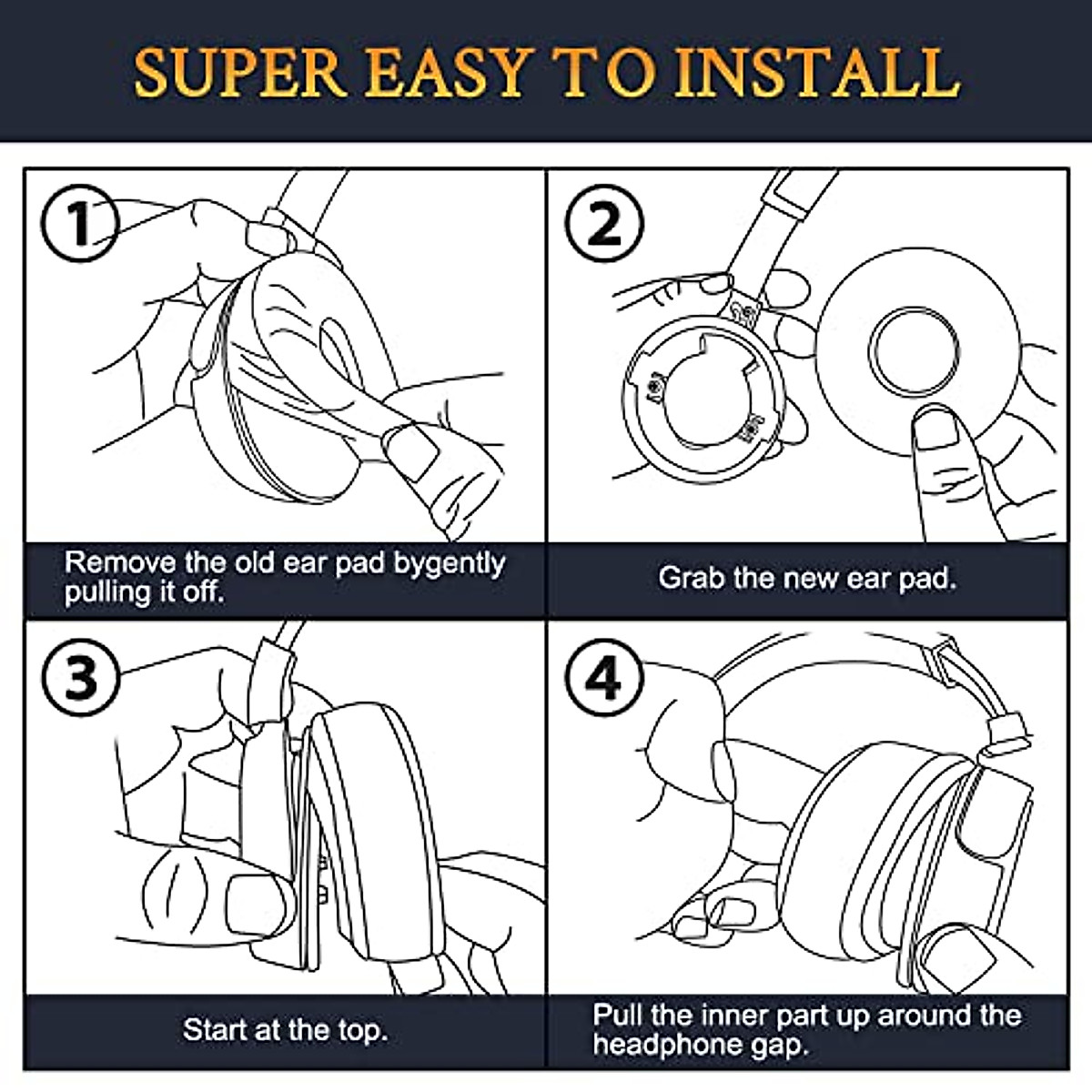 SUPER EASY TO INSTALL

1

Remove the old ear pad bygently pulling it off.

2

Grab the new ear pad.

3

Start at the top.

4

Pull the inner part up around the headphone gap.