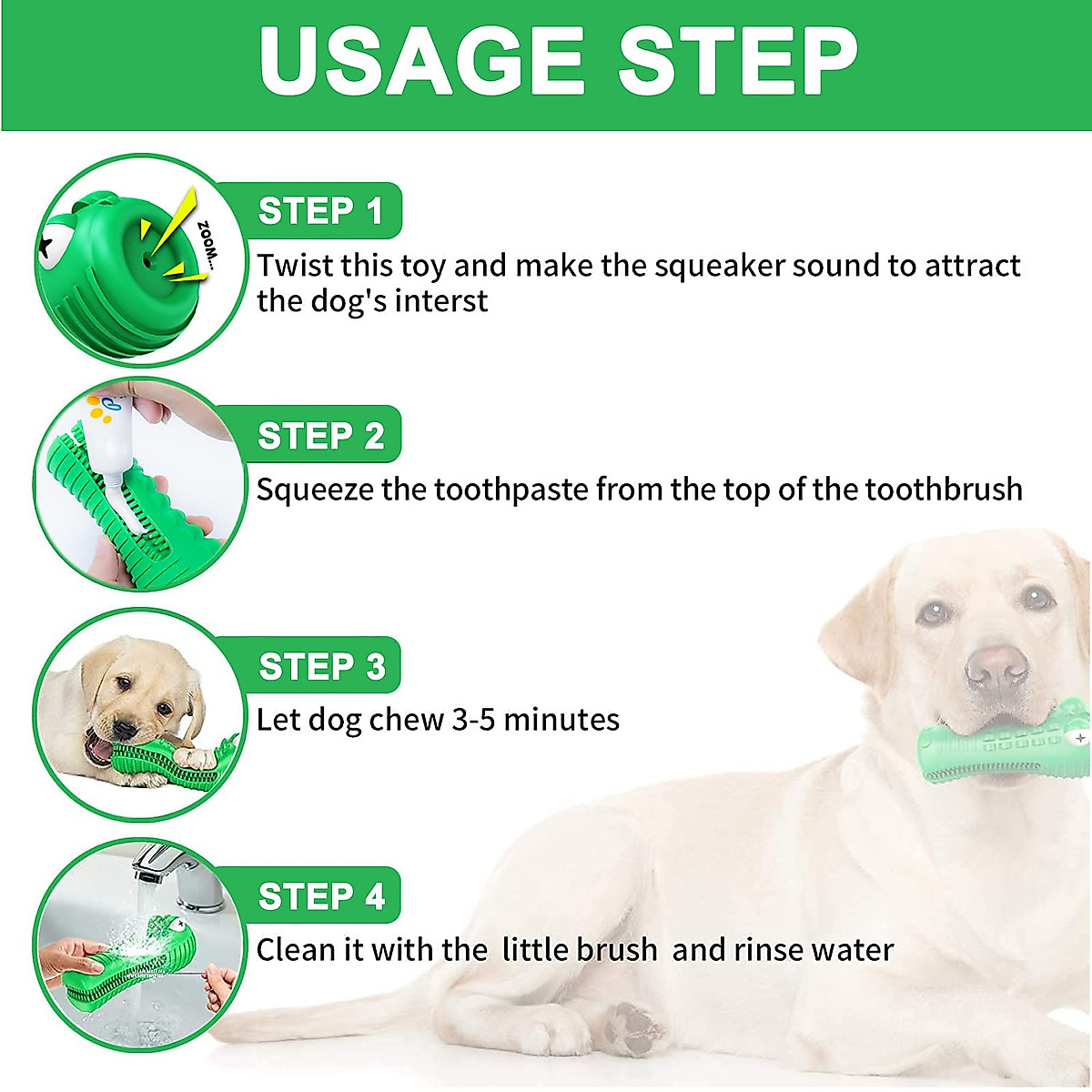 USAGE STEP

ZOOM...

STEP 1

Twist this toy and make the squeaker sound to attract the dog's interst

STEP 2

Squeeze the toothpaste from the top of the toothbrush

STEP 3

Let dog chew 3-5 minutes

STEP 4

Clean it with the little brush and rinse water