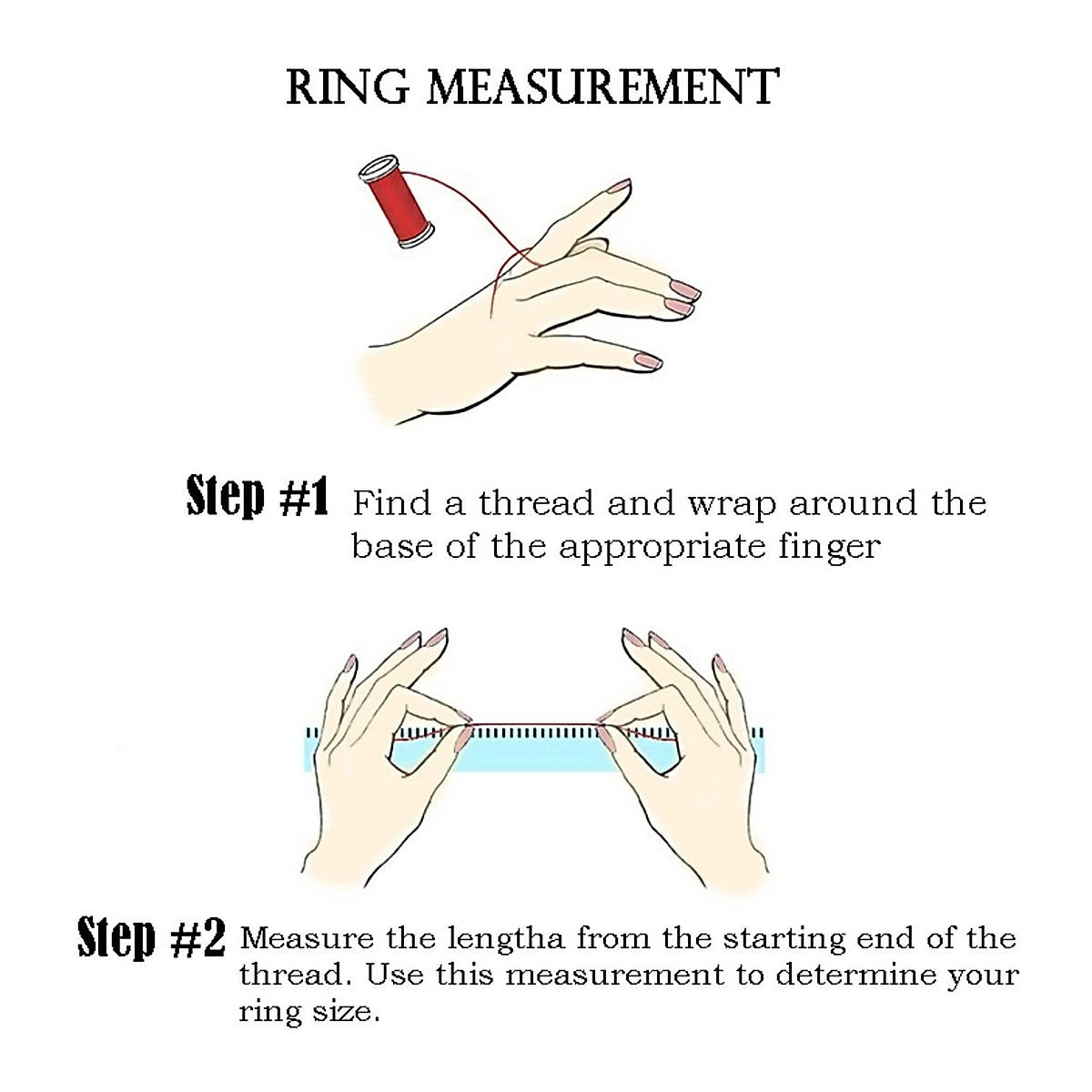 RING MEASUREMENT

Step #1 Find a thread and wrap around the base of the appropriate finger

Step #2 Measure the lengtha from the starting end of the thread. Use this measurement to determine your ring size.