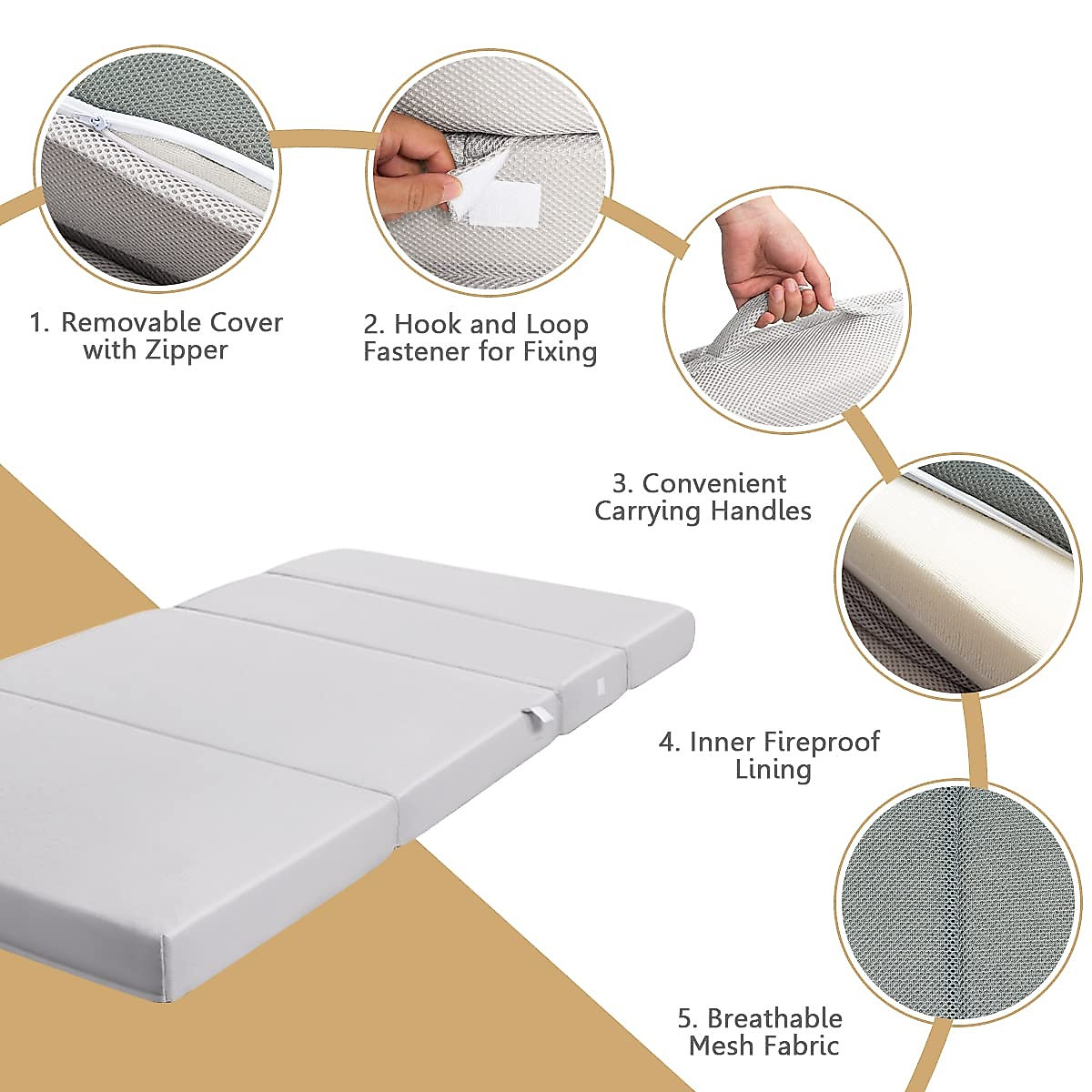 1. Removable Cover with Zipper

2. Hook and Loop Fastener for Fixing

3. Convenient Carrying Handles

4. Inner Fireproof Lining

5. Breathable Mesh Fabric