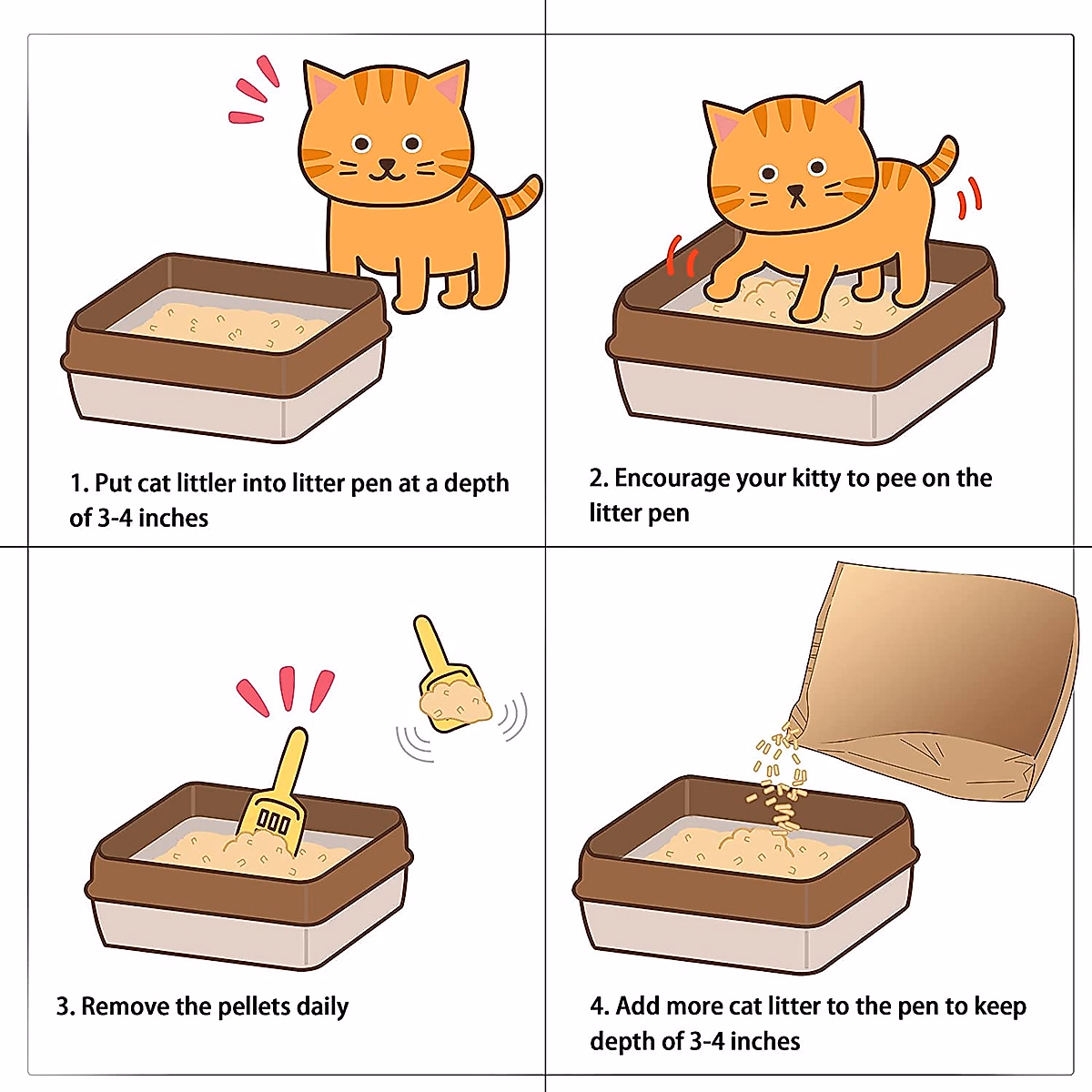 1. Put cat littler into litter pen at a depth of 3-4 inches

2. Encourage your kitty to pee on the litter pen

3. Remove the pellets daily

4. Add more cat litter to the pen to keep depth of 3-4 inches