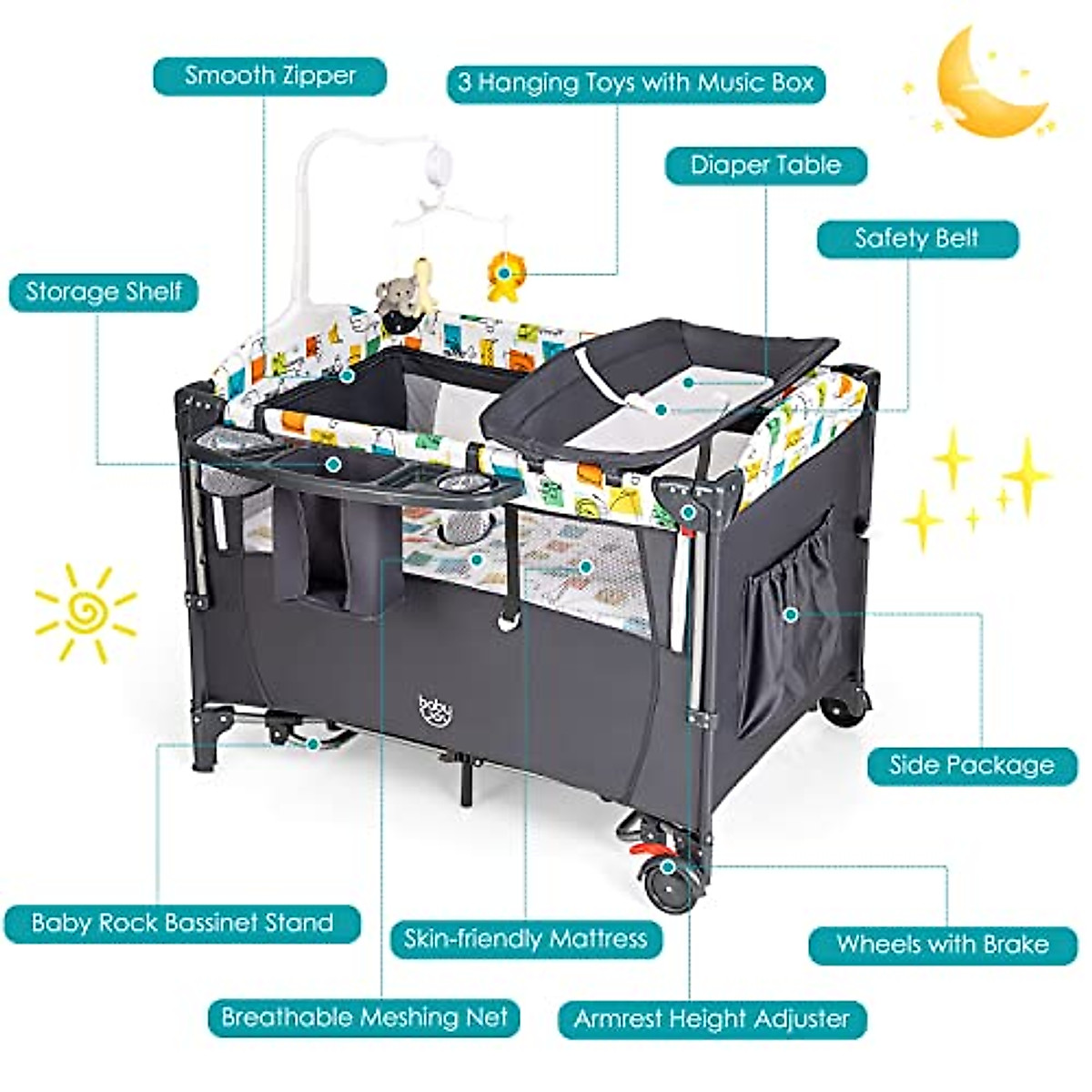 Smooth Zipper

3 Hanging Toys with Music Box

Diaper Table

Safety Belt

Storage Shelf

baby joy

Side Package

Baby Rock Bassinet Stand

Skin-friendly Mattress

Wheels with Brake

Breathable Meshing Net

Armrest Height Adjuster