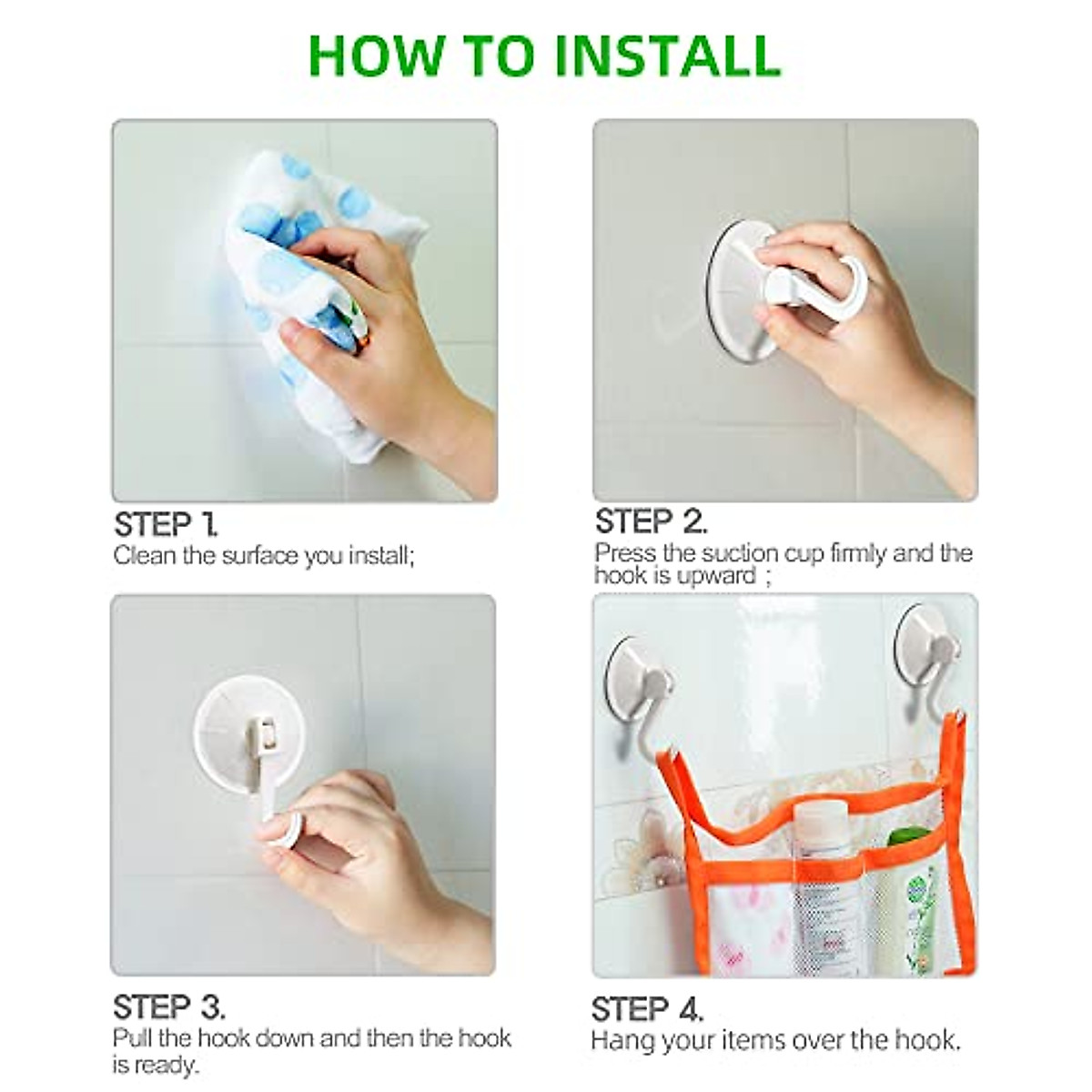 HOW TO INSTALL

STEP 1.
Clean the surface you install;

STEP 2.
Press the suction cup firmly and the hook is upward ;

STEP 3.
Pull the hook down and then the hook is ready.

STEP 4.
Hang your items over the hook.