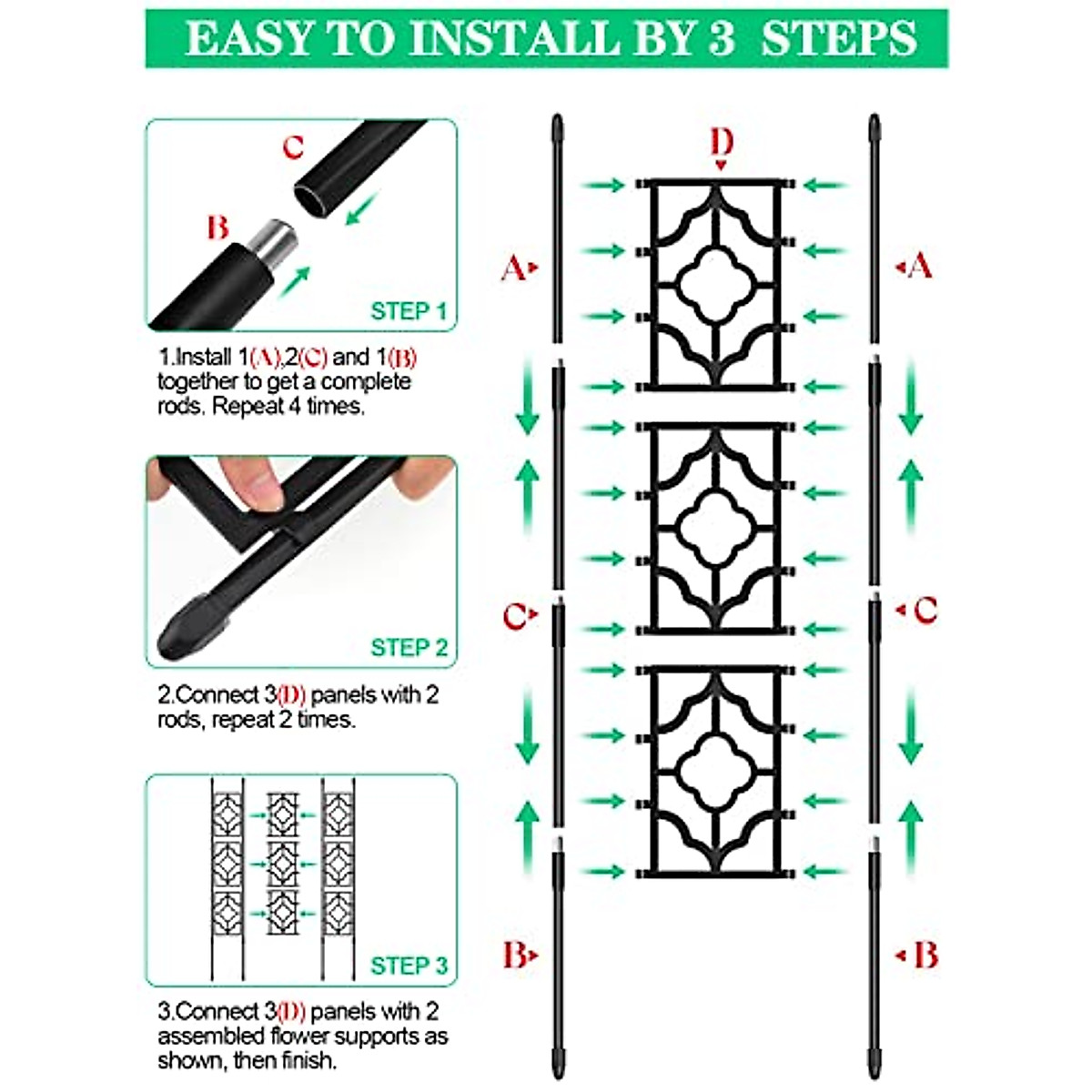 EASY TO INSTALL BY 3 STEPS

C
B
STEP 1

1.Install 1(A),2(C) and 1(B) together to get a complete rods. Repeat 4 times.

STEP 2

2.Connect 3(D) panels with 2 rods, repeat 2 times.

STEP 3

3.Connect 3(D) panels with 2 assembled flower supports as shown, then finish.

D
A
A
C
C
B
B