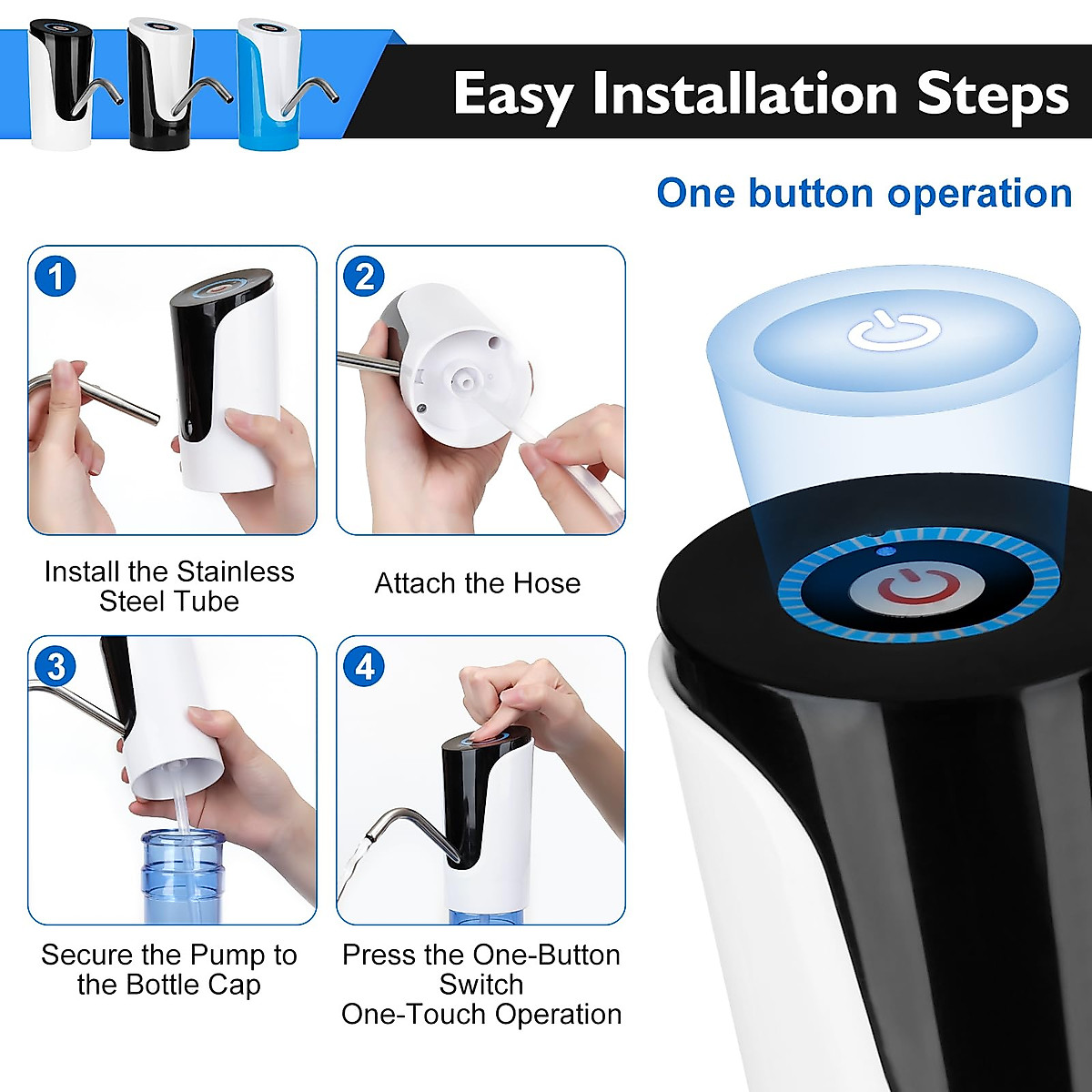 Easy Installation Steps

One button operation

1

Install the Stainless Steel Tube

2

Attach the Hose

3

Secure the Pump to the Bottle Cap

4

Press the One-Button Switch
One-Touch Operation