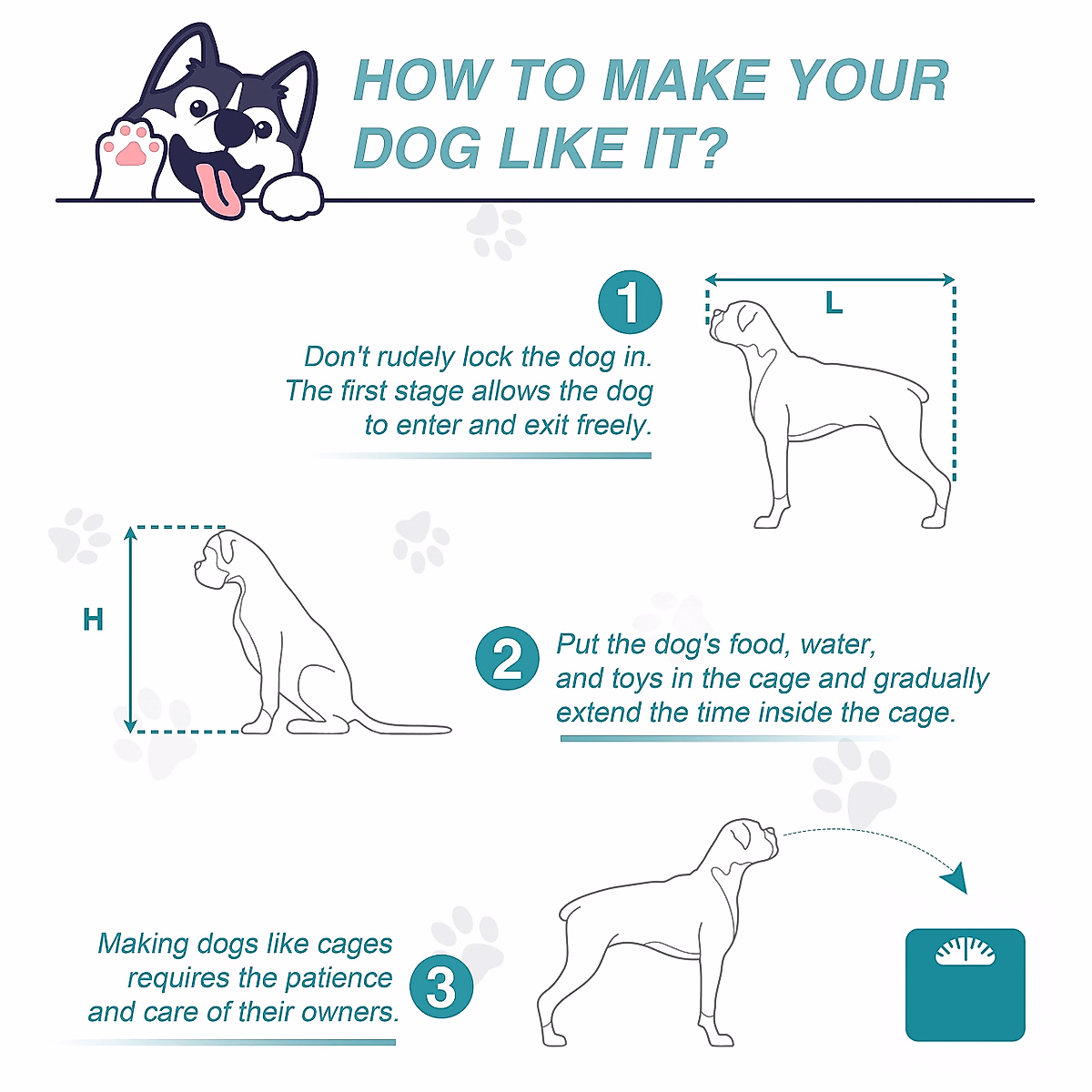 HOW TO MAKE YOUR DOG LIKE IT?

1

Don't rudely lock the dog in. The first stage allows the dog to enter and exit freely.

L

H

2

Put the dog's food, water, and toys in the cage and gradually extend the time inside the cage.

Making dogs like cages requires the patience and care of their owners.

3