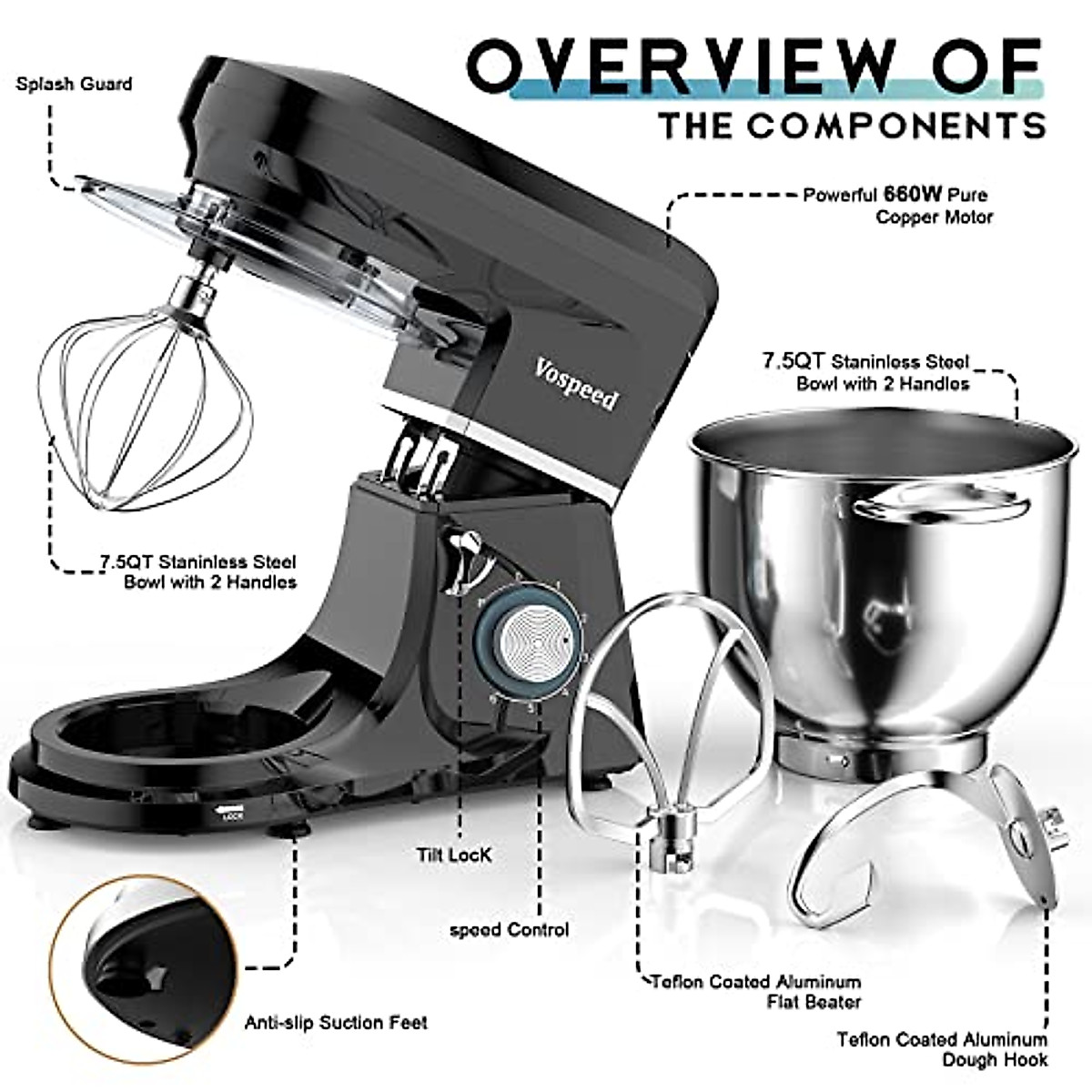 OVERVIEW OF THE COMPONENTS

Splash Guard

Powerful 660W Pure Copper Motor

Vospeed

7.5QT Staninless Steel Bowl with 2 Handles

7.5QT Staninless Steel Bowl with 2 Handles

LOCK

Tilt LocK

speed Control

Anti-slip Suction Feet

Teflon Coated Aluminum Flat Beater

Teflon Coated Aluminum Dough Hook