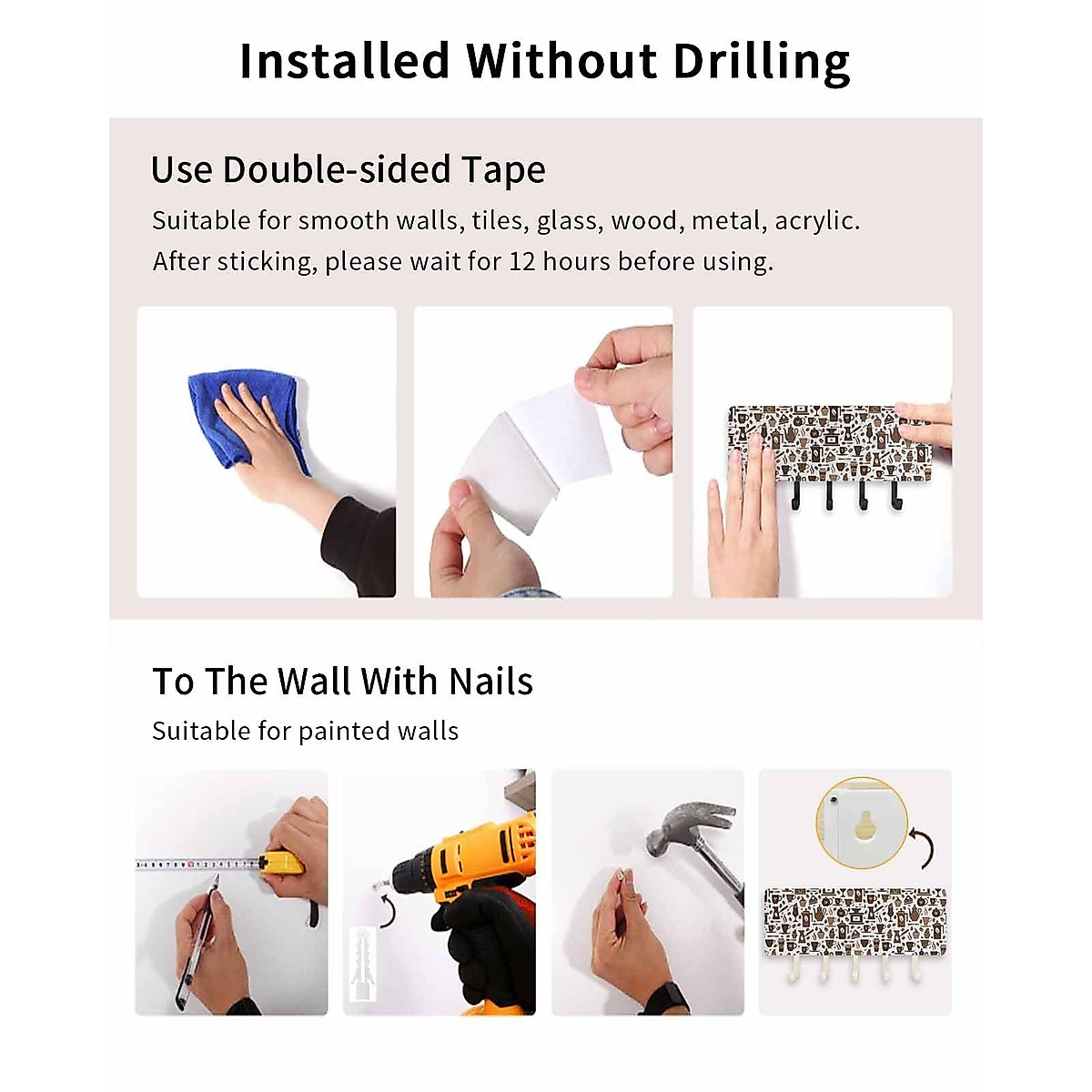 Installed Without Drilling

Use Double-sided Tape

Suitable for smooth walls, tiles, glass, wood, metal, acrylic.
After sticking, please wait for 12 hours before using.

To The Wall With Nails

Suitable for painted walls