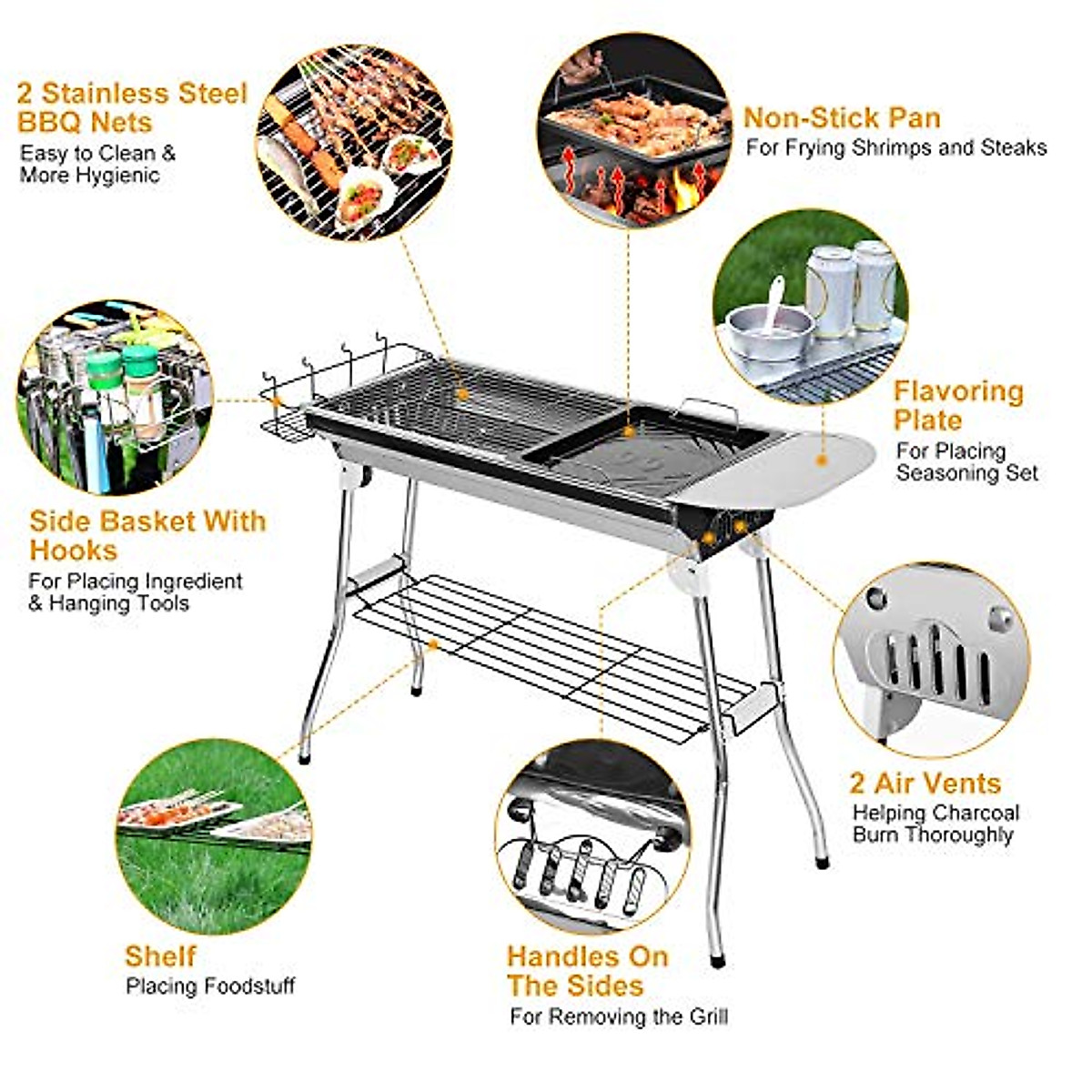 2 Stainless Steel BBQ Nets
Easy to Clean & More Hygienic

Non-Stick Pan
For Frying Shrimps and Steaks

Flavoring Plate
For Placing Seasoning Set

Side Basket With Hooks
For Placing Ingredient & Hanging Tools

2 Air Vents
Helping Charcoal Burn Thoroughly

Shelf
Placing Foodstuff

Handles On The Sides
For Removing the Grill