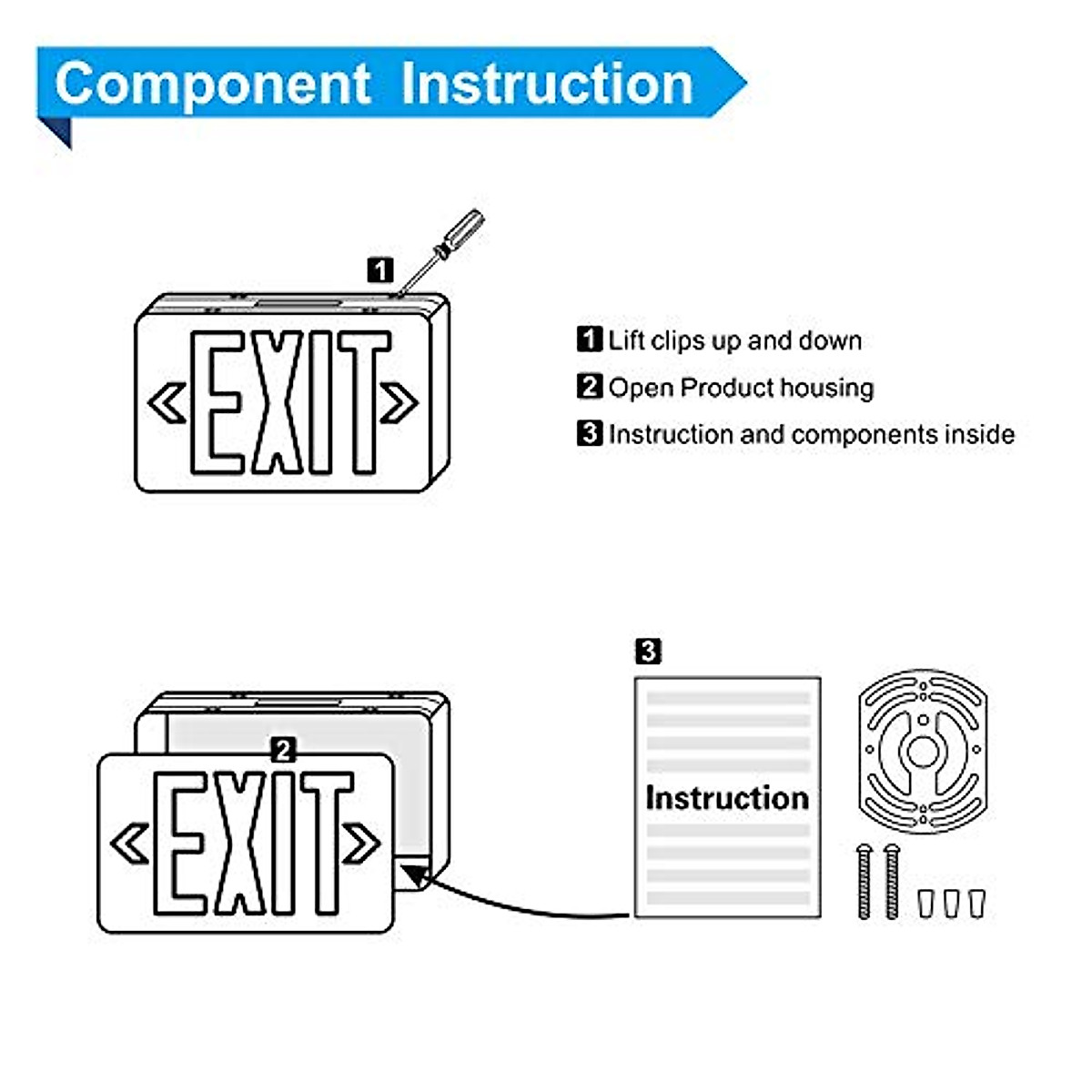 Component Instruction

1

EXIT

1 Lift clips up and down
2 Open Product housing
3 Instruction and components inside

2

EXIT

3

Instruction