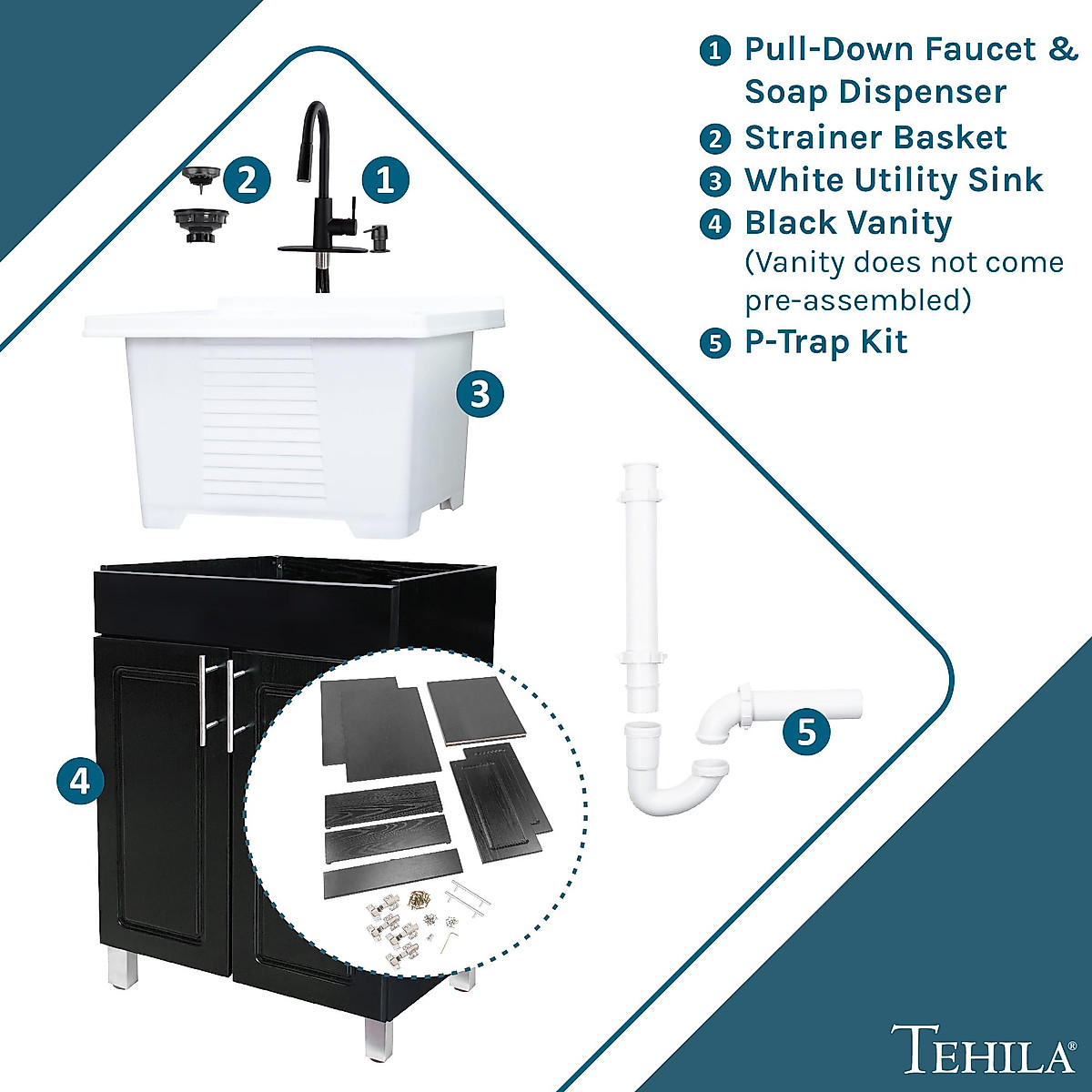 1 Pull-Down Faucet & Soap Dispenser
2 Strainer Basket
3 White Utility Sink
4 Black Vanity
(Vanity does not come pre-assembled)
5 P-Trap Kit

2
1
3
4
5

TEHILA®