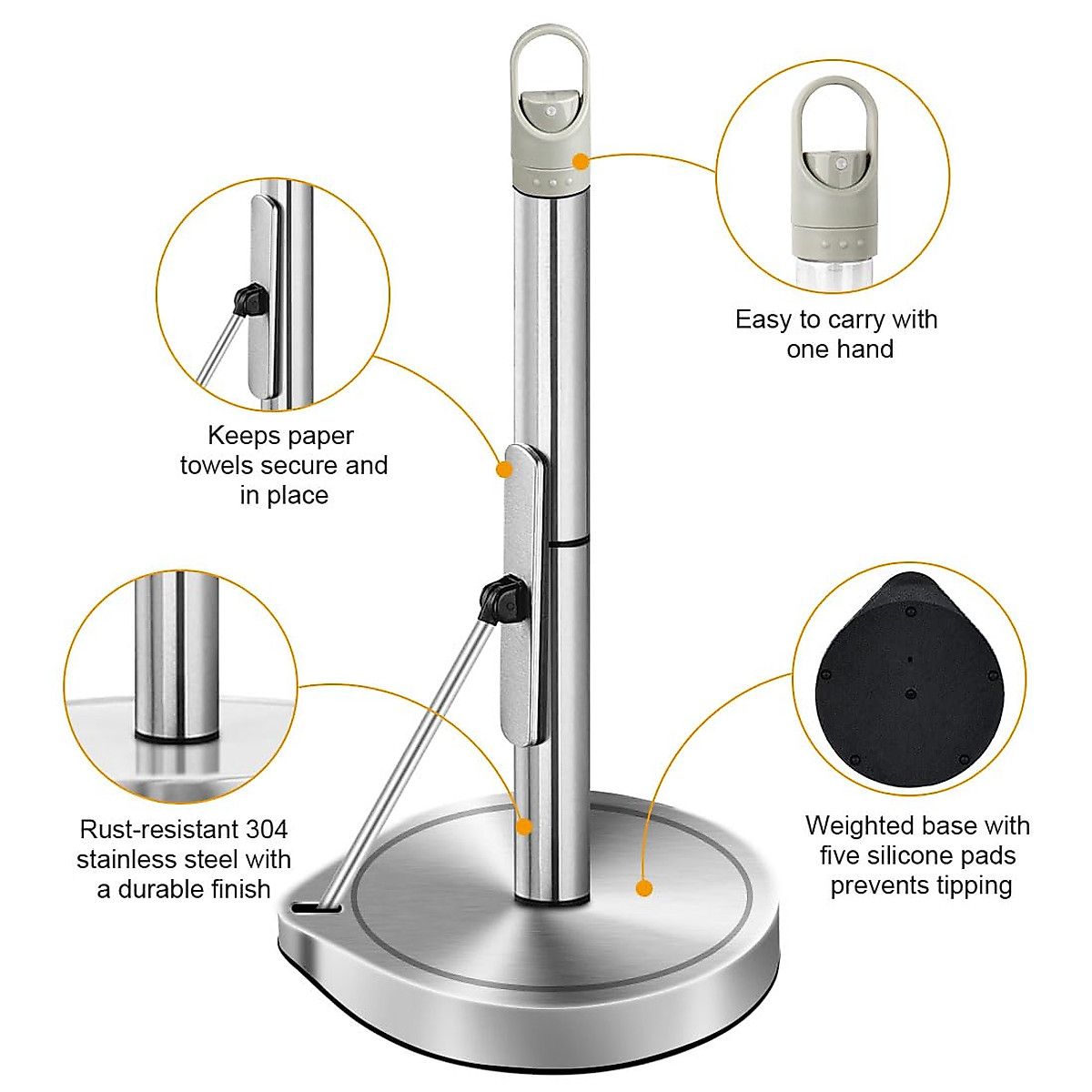 Easy to carry with one hand

Keeps paper towels secure and in place

Rust-resistant 304 stainless steel with a durable finish

Weighted base with five silicone pads prevents tipping