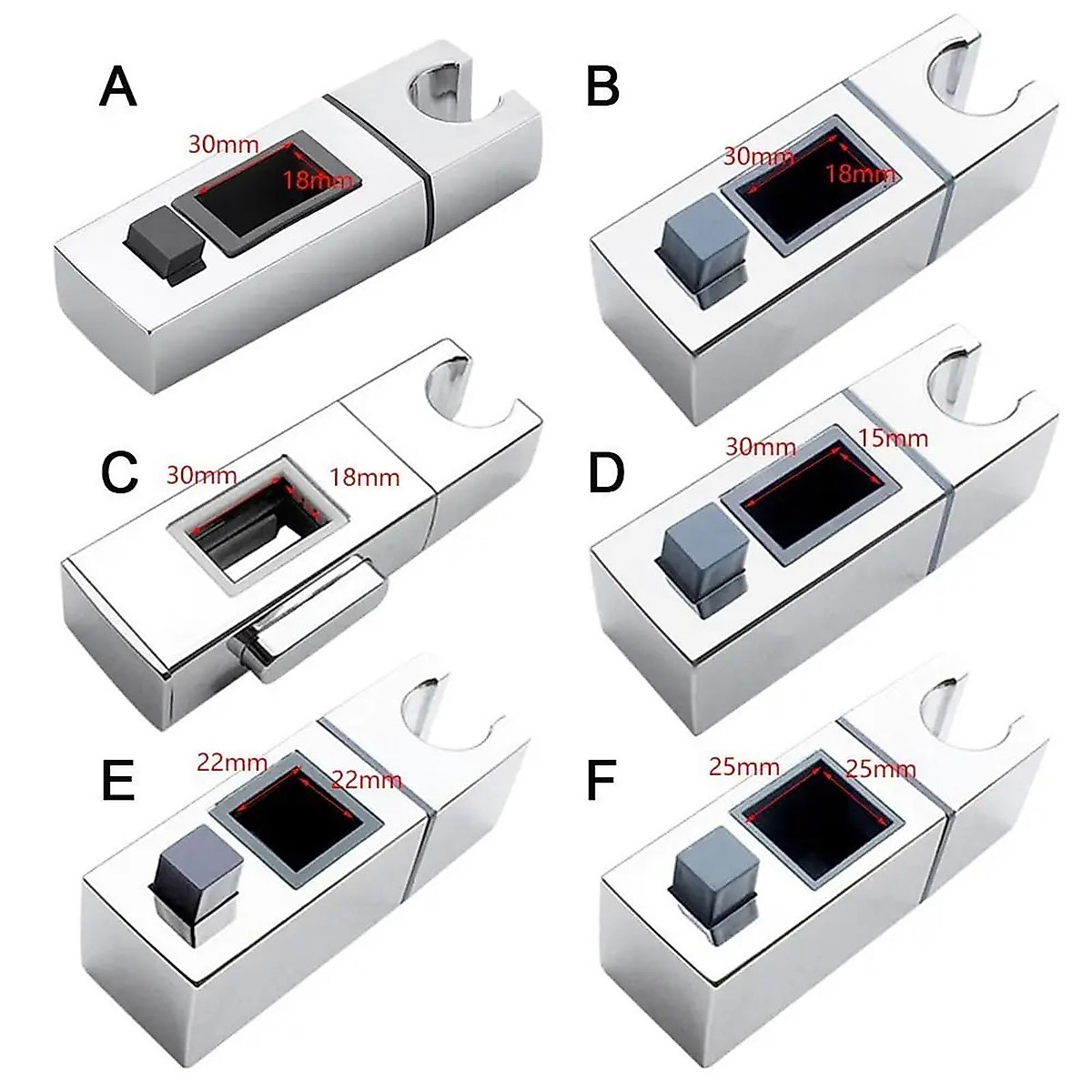 A
30mm
18mm

B
30mm
18mm

C
30mm
18mm

D
30mm
15mm

E
22mm
22mm

F
25mm
25mm