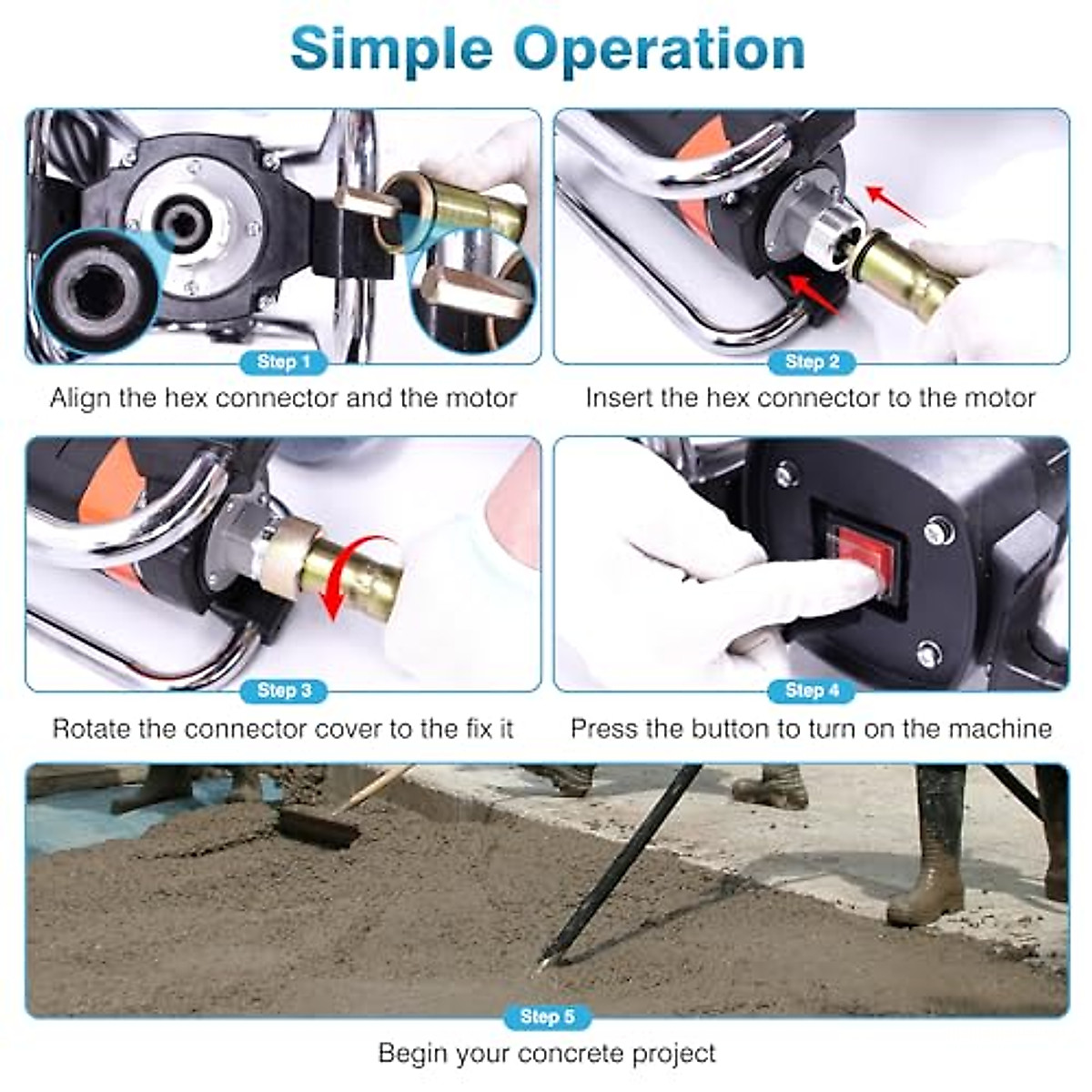 Simple Operation

Step 1
Align the hex connector and the motor

Step 2
Insert the hex connector to the motor

Step 3
Rotate the connector cover to the fix it

Step 4
Press the button to turn on the machine

Step 5
Begin your concrete project