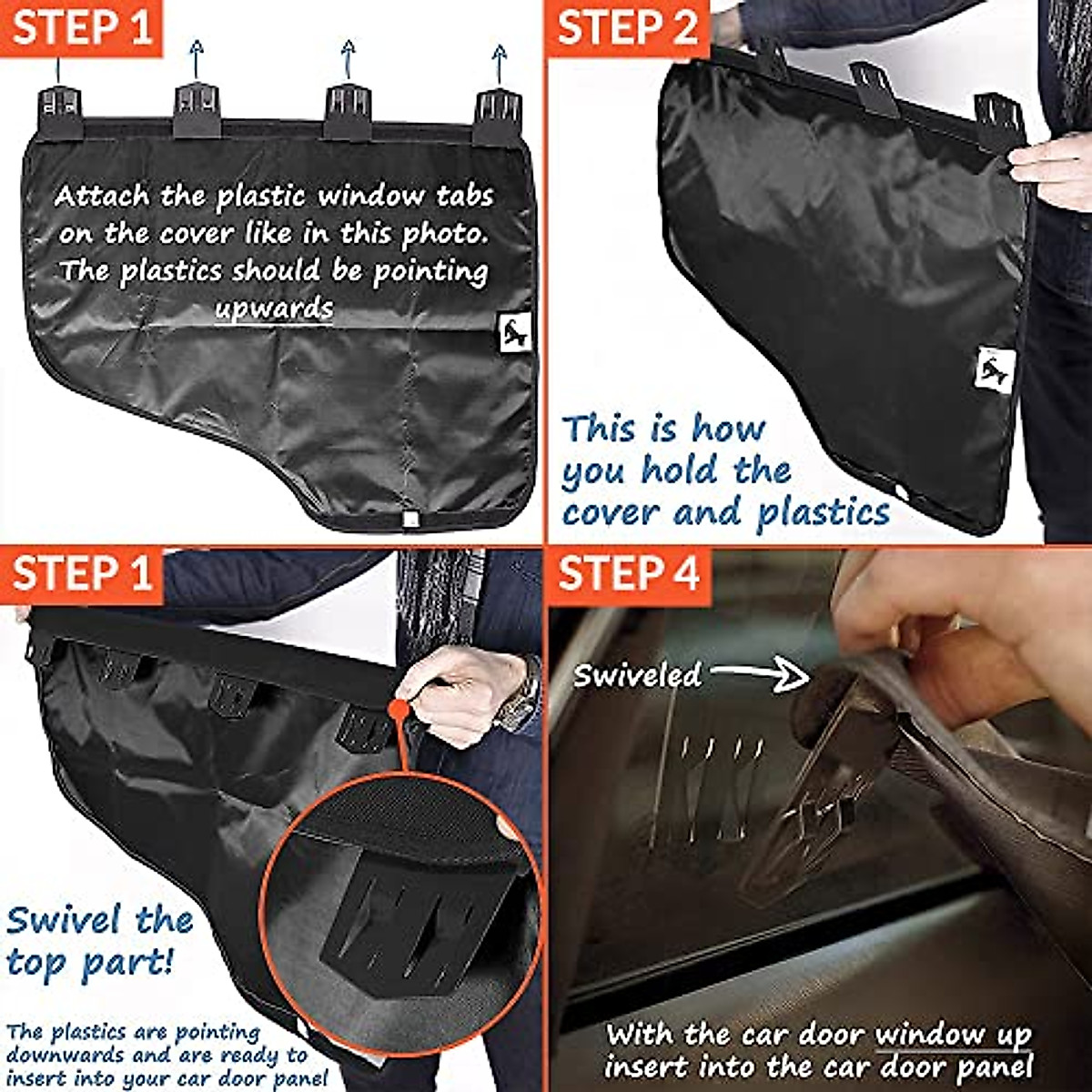 STEP 1

Attach the plastic window tabs on the cover like in this photo. The plastics should be pointing upwards

STEP 2

This is how you hold the cover and plastics

STEP 1

Swivel the top part!

The plastics are pointing downwards and are ready to insert into your car door panel

STEP 4

Swiveled

With the car door window up insert into the car door panel