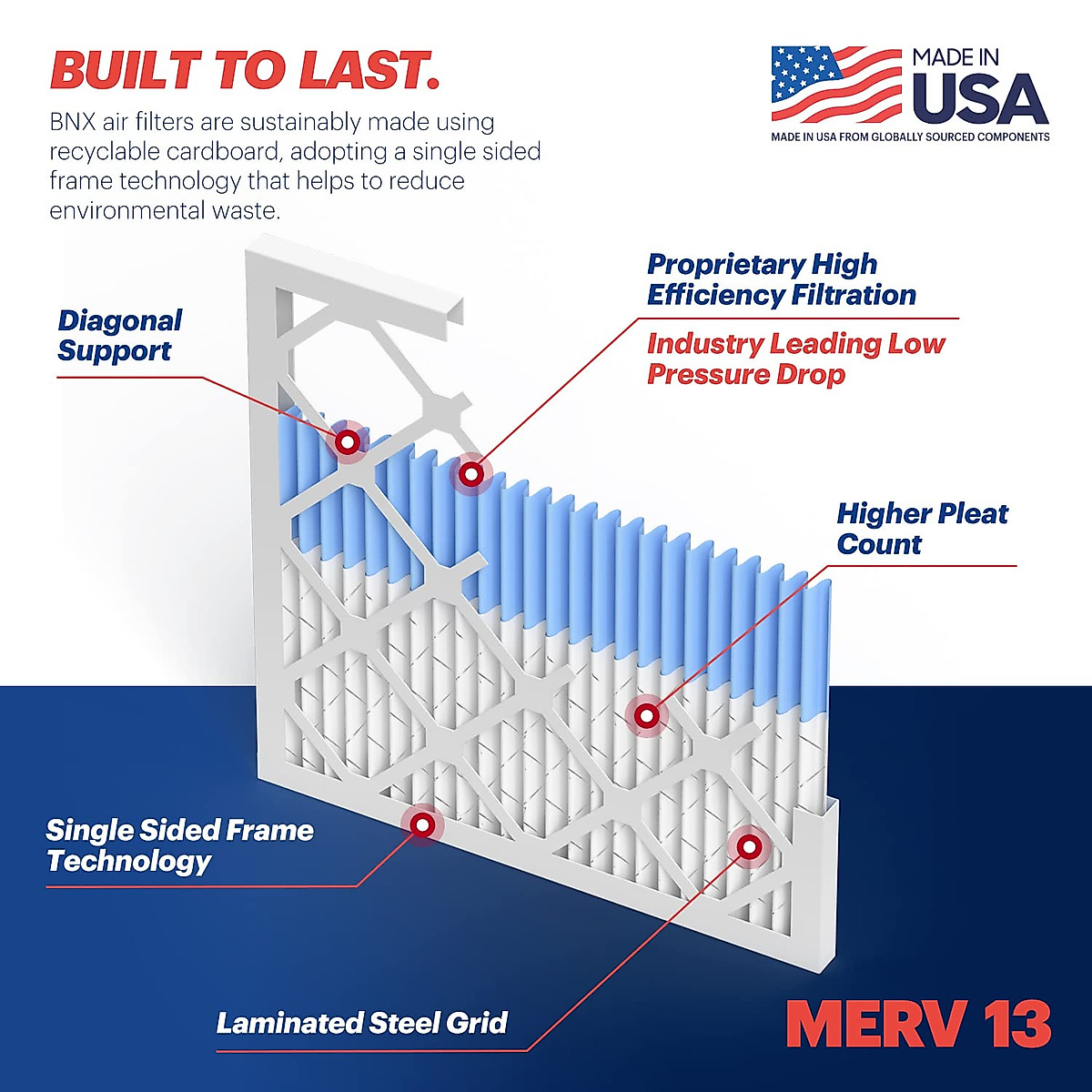 BUILT TO LAST.

BNX air filters are sustainably made using recyclable cardboard, adopting a single sided frame technology that helps to reduce environmental waste.

MADE IN USA

MADE IN USA FROM GLOBALLY SOURCED COMPONENTS

Diagonal Support

Proprietary High Efficiency Filtration

Industry Leading Low Pressure Drop

Higher Pleat Count

Single Sided Frame Technology

Laminated Steel Grid

MERV 13